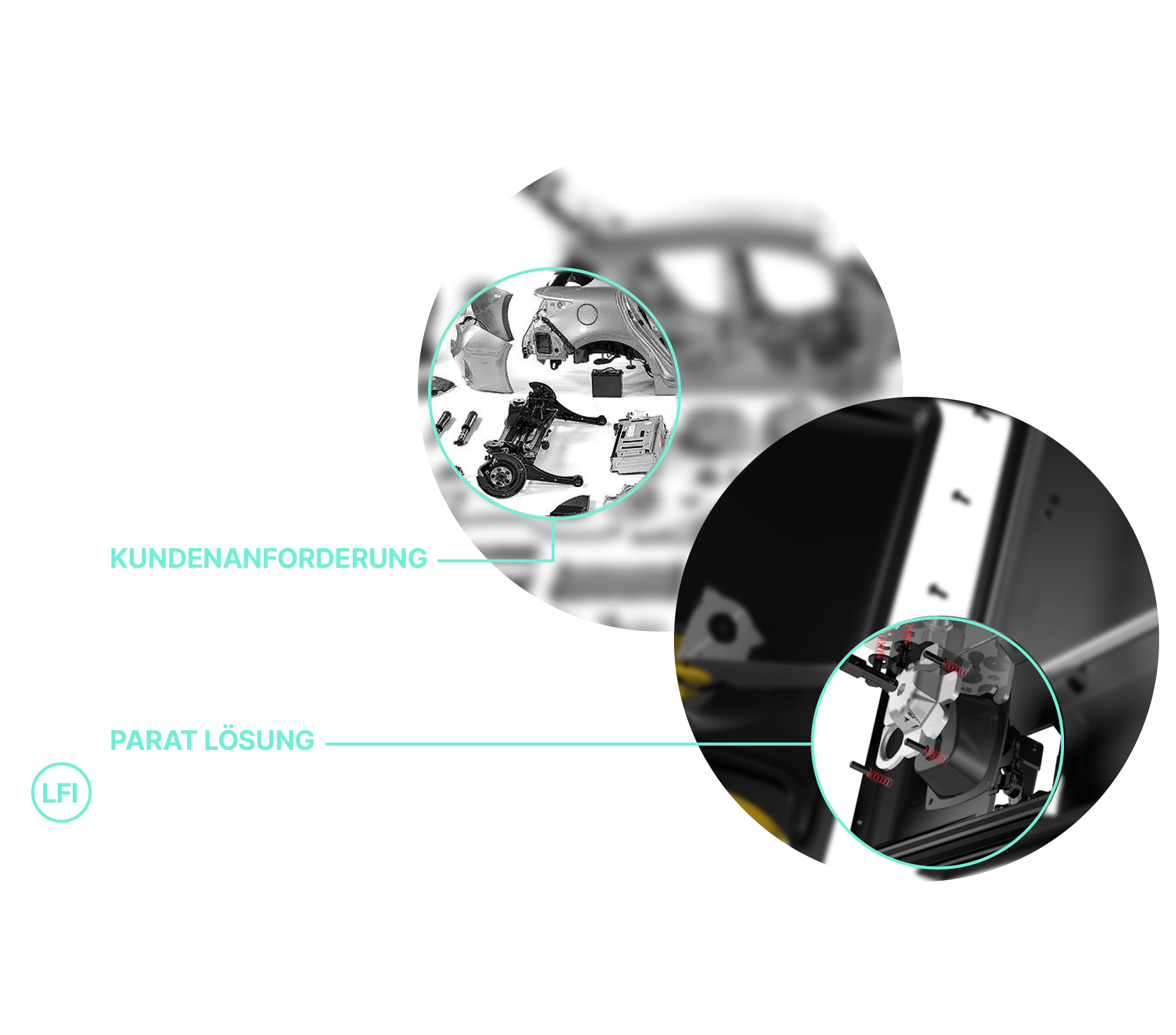 KUNDENANFORDERUNG

PARAT LÖSUNG

LFI