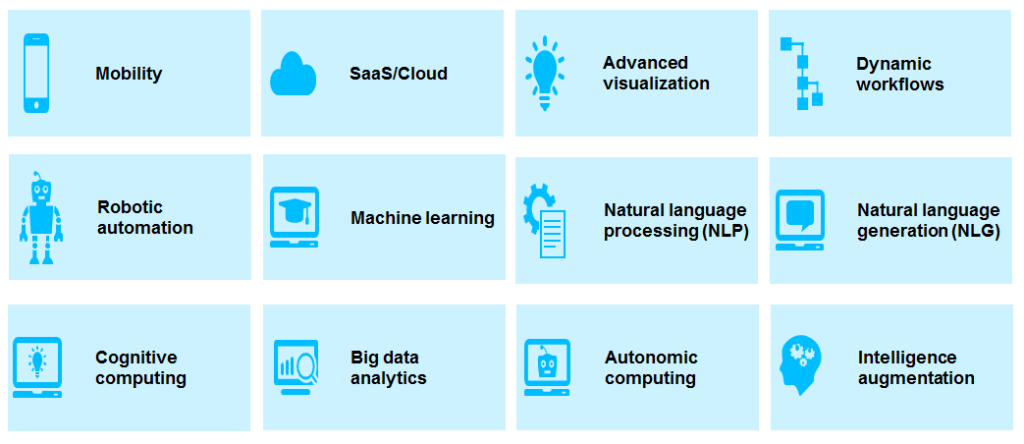 Mobility

SaaS/Cloud

Advanced visualization

Dynamic workflows

Robotic automation

Machine learning

Natural language processing (NLP)

Natural language generation (NLG)

Cognitive computing

Big data analytics

Autonomic computing

Intelligence augmentation