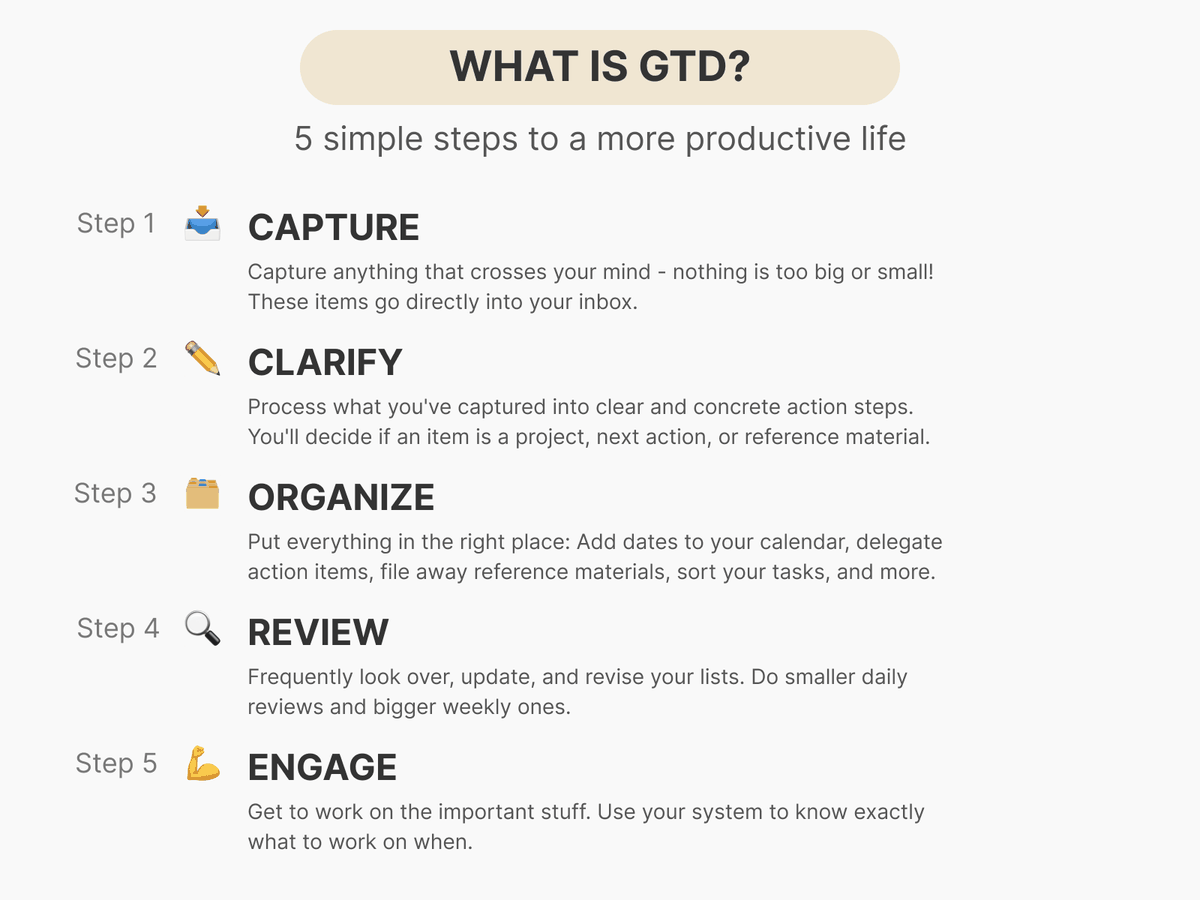 WHAT IS GTD?

5 simple steps to a more productive life

Step 1 CAPTURE

Capture anything that crosses your mind - nothing is too big or small! These items go directly into your inbox.

Step 2 CLARIFY

Process what you've captured into clear and concrete action steps. You'll decide if an item is a project, next action, or reference material.

Step 3 ORGANIZE

Put everything in the right place: Add dates to your calendar, delegate action items, file away reference materials, sort your tasks, and more.

Step 4 REVIEW

Frequently look over, update, and revise your lists. Do smaller daily reviews and bigger weekly ones.

Step 5 ENGAGE

Get to work on the important stuff. Use your system to know exactly what to work on when.