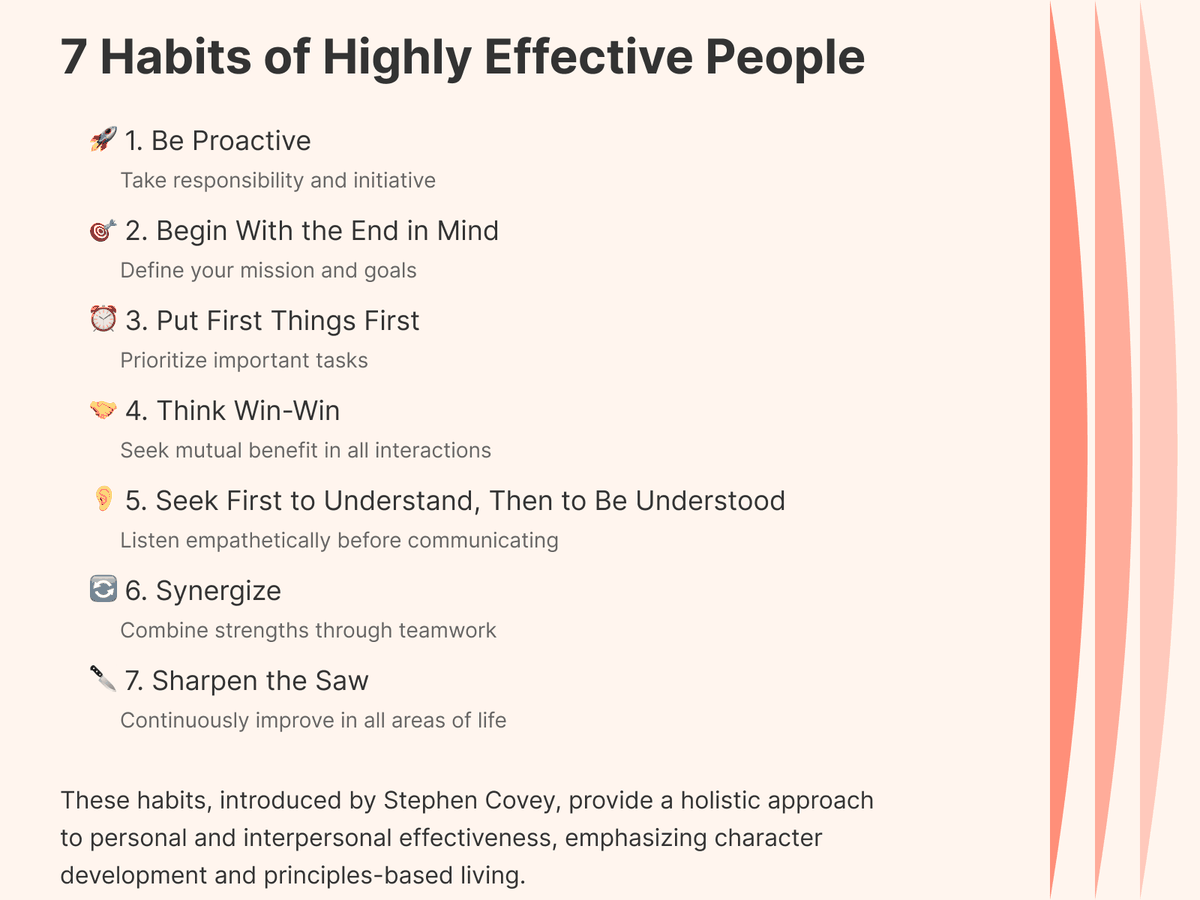 7 Habits of Highly Effective People

🚀 1. Be Proactive
Take responsibility and initiative

🎯 2. Begin With the End in Mind
Define your mission and goals

⏰ 3. Put First Things First
Prioritize important tasks

🤝 4. Think Win-Win
Seek mutual benefit in all interactions

👂 5. Seek First to Understand, Then to Be Understood
Listen empathetically before communicating

🔄 6. Synergize
Combine strengths through teamwork

🔪 7. Sharpen the Saw
Continuously improve in all areas of life

These habits, introduced by Stephen Covey, provide a holistic approach to personal and interpersonal effectiveness, emphasizing character development and principles-based living.