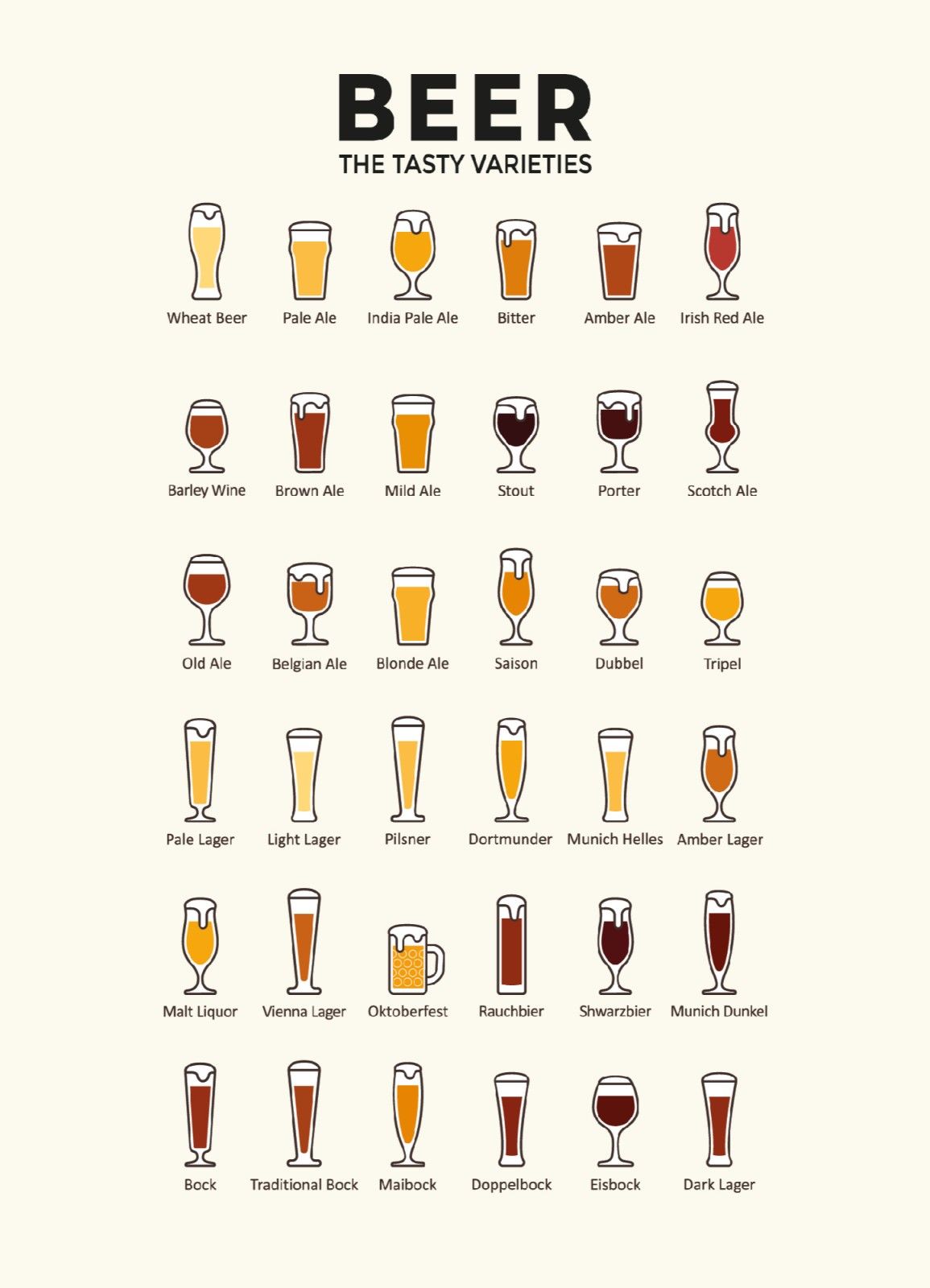 BEER
THE TASTY VARIETIES

Wheat Beer
Pale Ale
India Pale Ale
Bitter
Amber Ale
Irish Red Ale

Barley Wine
Brown Ale
Mild Ale
Stout
Porter
Scotch Ale

Old Ale
Belgian Ale
Blonde Ale
Saison
Dubbel
Tripel

Pale Lager
Light Lager
Pilsner
Dortmunder
Munich Helles
Amber Lager

Malt Liquor
Vienna Lager
Oktoberfest
Rauchbier
Shwarzbier
Munich Dunkel

Bock
Traditional Bock
Maibock
Doppelbock
Eisbock
Dark Lager