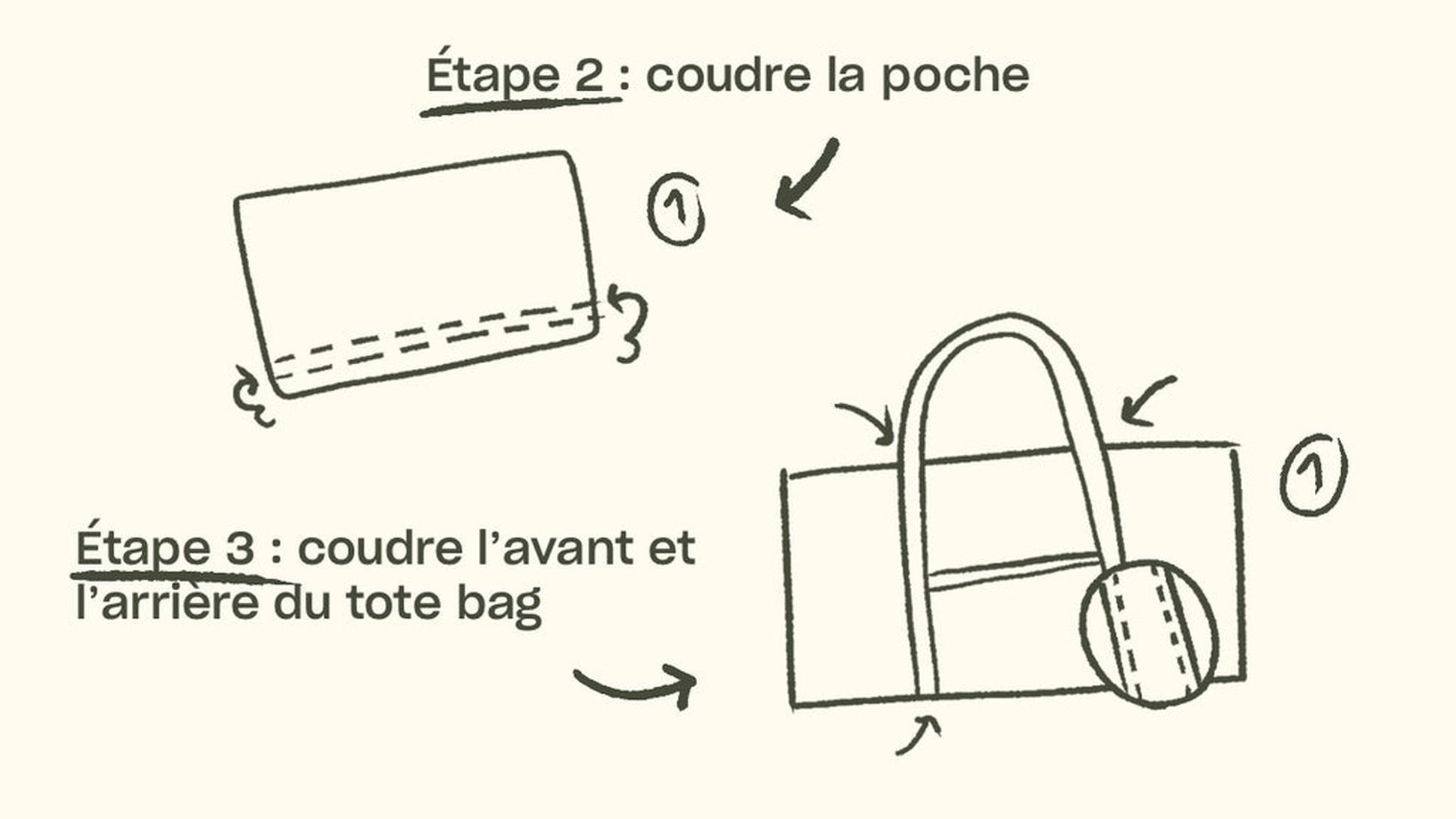 Étape 2 : coudre la poche

1

Étape 3 : coudre l'avant et l'arrière du tote bag

1