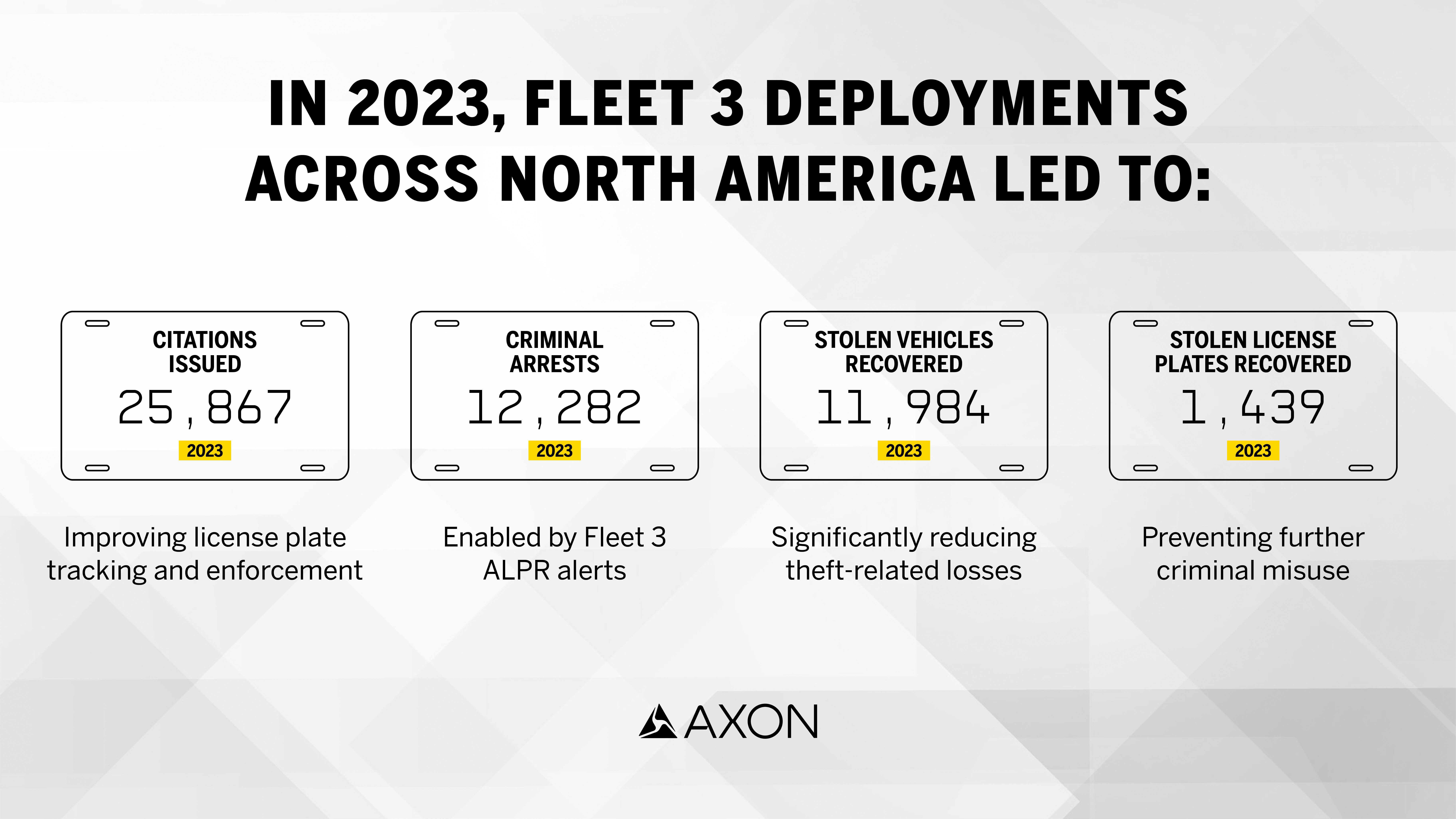 IN 2023, FLEET 3 DEPLOYMENTS ACROSS NORTH AMERICA LED TO:

CITATIONS ISSUED
25,867
2023

Improving license plate tracking and enforcement

CRIMINAL ARRESTS
12,282
2023

Enabled by Fleet 3 ALPR alerts

STOLEN VEHICLES RECOVERED
11,984
2023

Significantly reducing theft-related losses

STOLEN LICENSE PLATES RECOVERED
1,439
2023

Preventing further criminal misuse

AXON