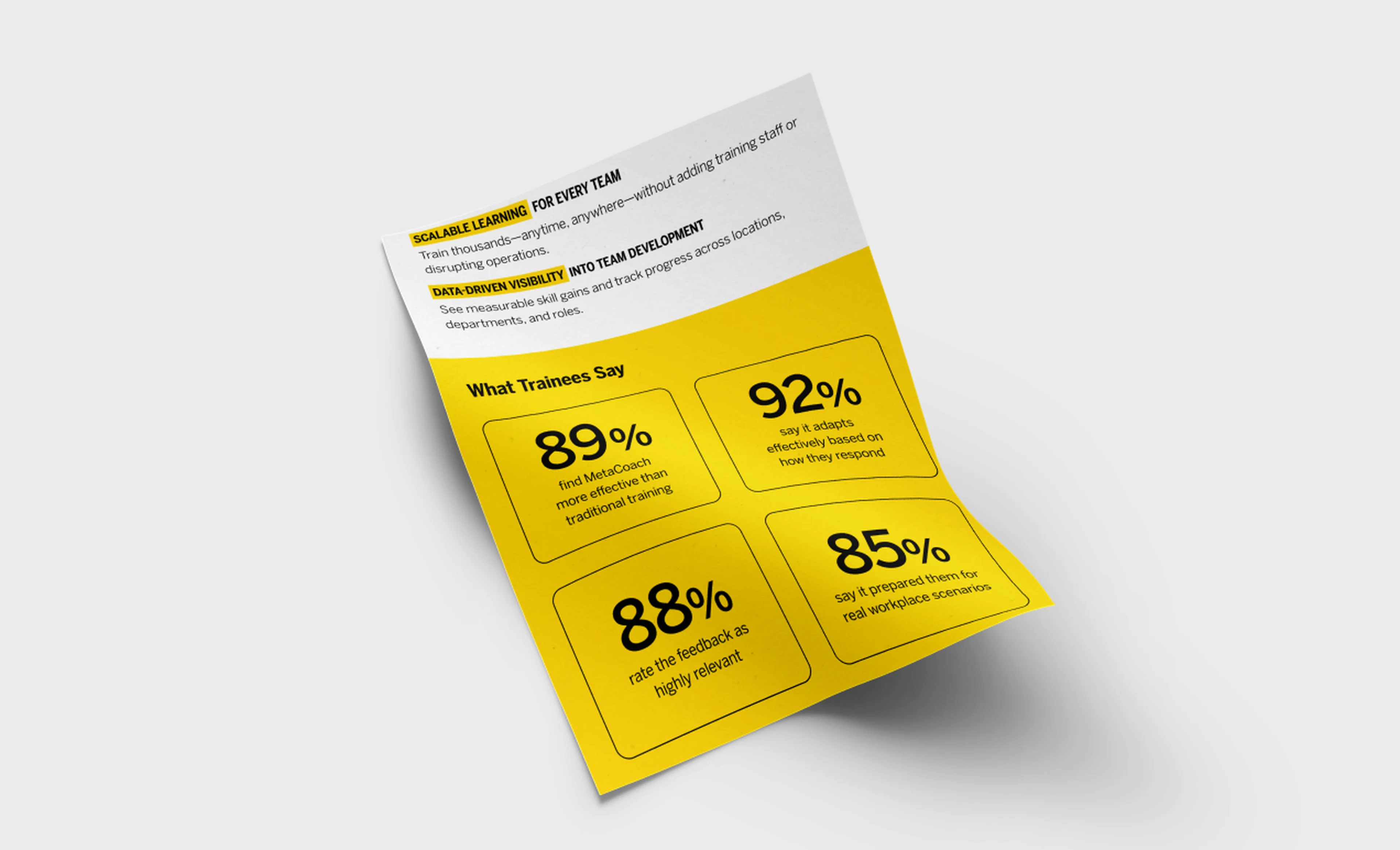 SCALABLE LEARNING FOR EVERY TEAM

Train thousands—anytime, anywhere—without adding training staff or disrupting operations.

DATA-DRIVEN VISIBILITY INTO TEAM DEVELOPMENT

See measurable skill gains and track progress across locations, departments, and roles.

What Trainees Say

89%
find MetaCoach more effective than traditional training

92%
say it adapts effectively based on how they respond

88%
rate the feedback as highly relevant

85%
say it prepared them for real workplace scenarios