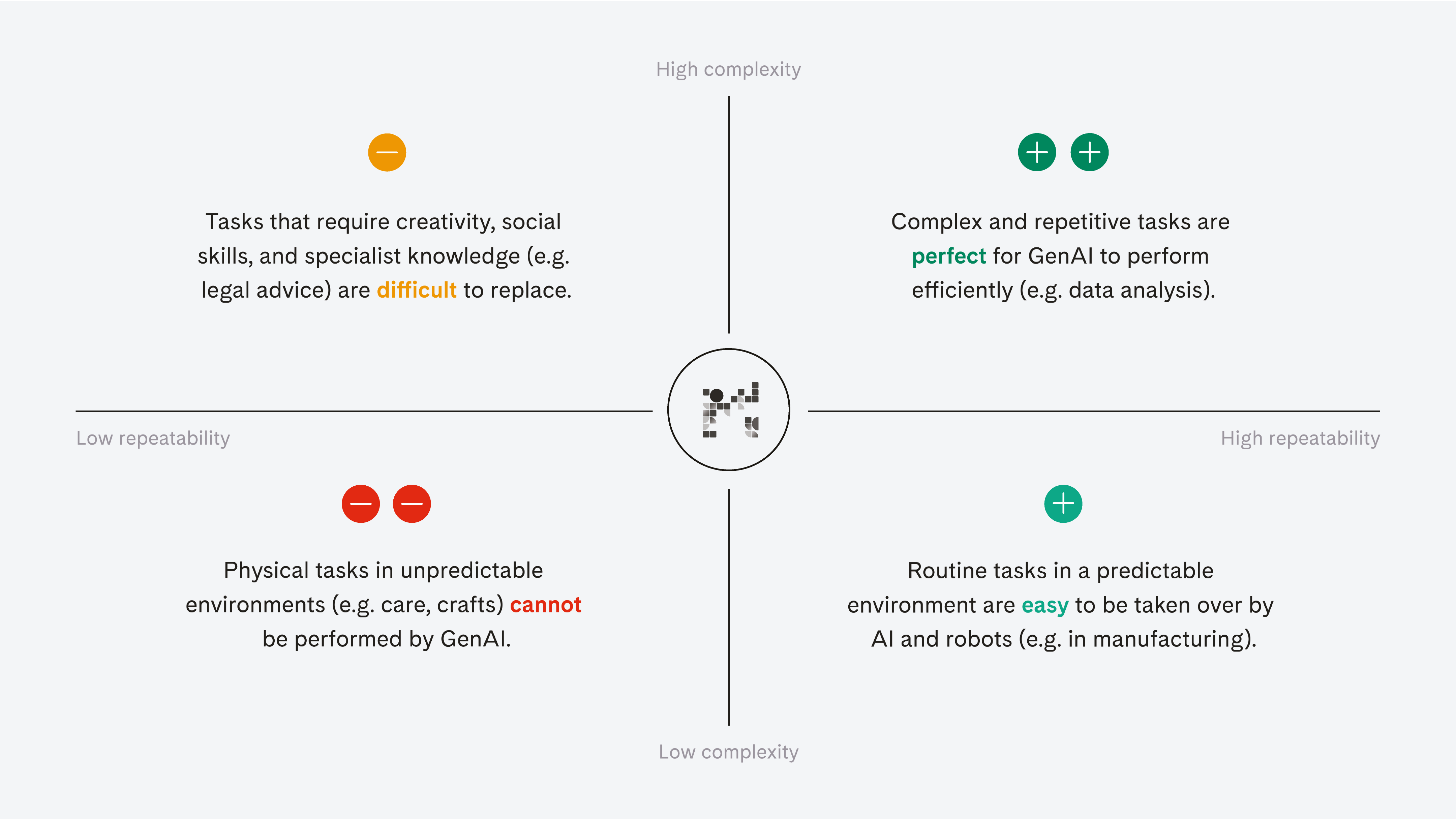 High complexity

Tasks that require creativity, social skills, and specialist knowledge (e.g. legal advice) are difficult to replace.

Complex and repetitive tasks are perfect for GenAI to perform efficiently (e.g. data analysis).

Low repeatability

High repeatability

Physical tasks in unpredictable environments (e.g. care, crafts) cannot be performed by GenAI.

Routine tasks in a predictable environment are easy to be taken over by AI and robots (e.g. in manufacturing).

Low complexity