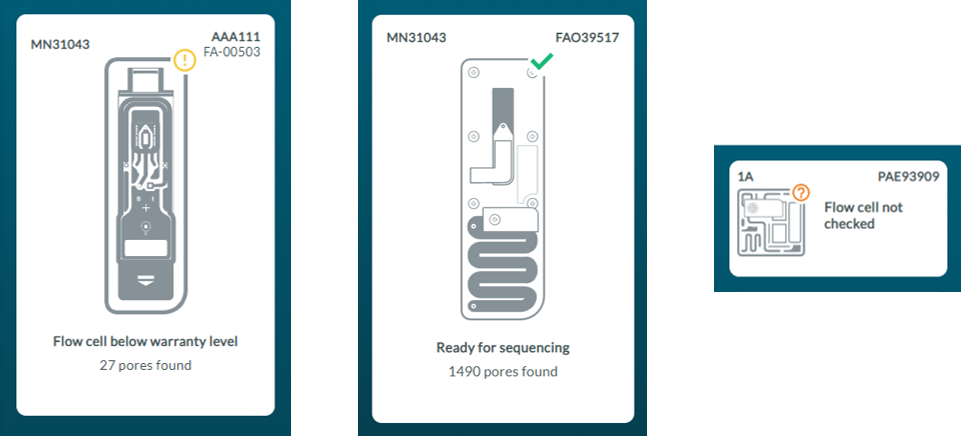 MN31043

AAA111
FA-00503

Flow cell below warranty level
27 pores found

MN31043

FAO39517

Ready for sequencing
1490 pores found

1A

PAE93909

Flow cell not checked