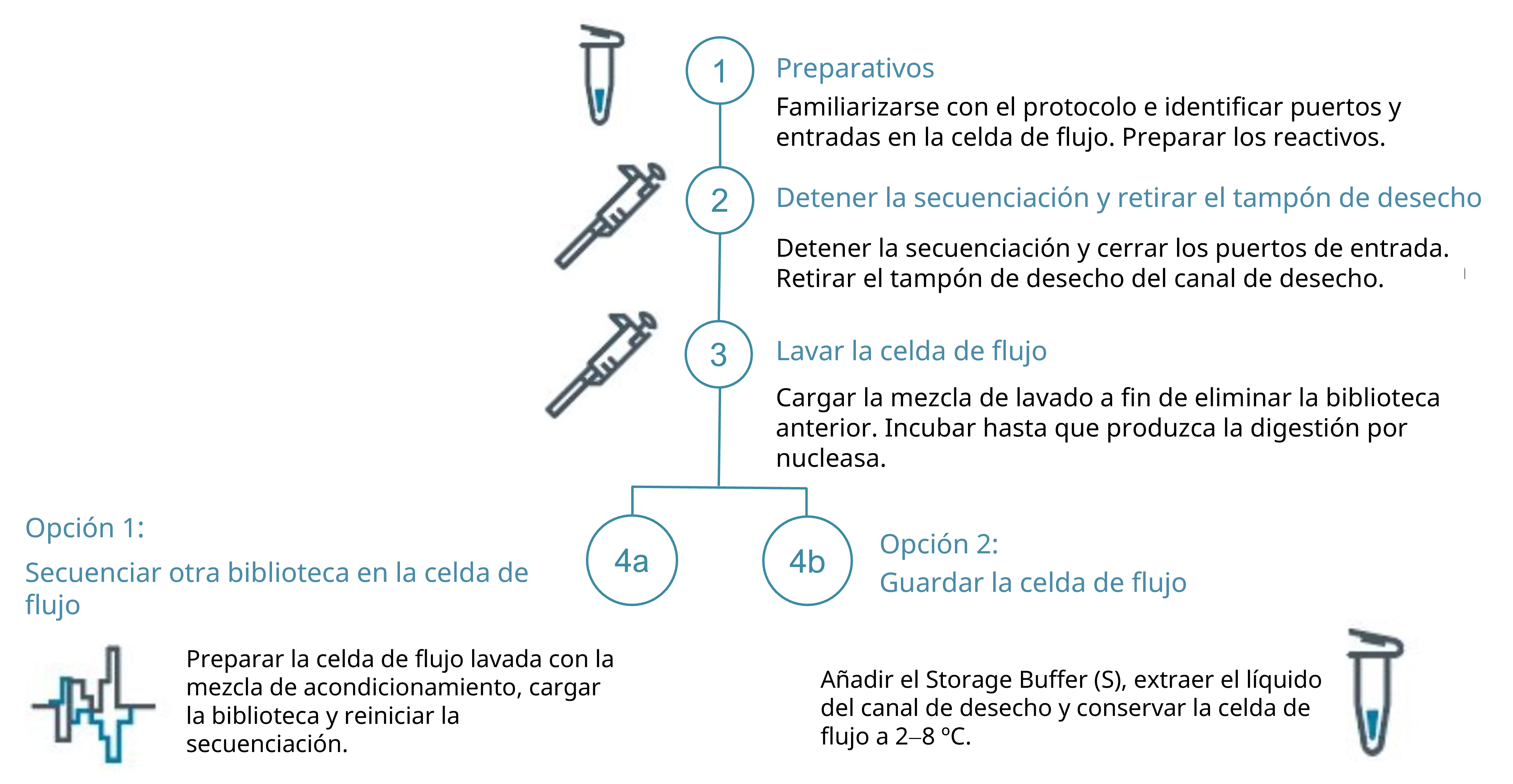 1

Preparativos

Familiarizarse con el protocolo e identificar puertos y entradas en la celda de flujo. Preparar los reactivos.

2

Detener la secuenciación y retirar el tampón de desecho

Detener la secuenciación y cerrar los puertos de entrada. Retirar el tampón de desecho del canal de desecho.

3

Lavar la celda de flujo

Cargar la mezcla de lavado a fin de eliminar la biblioteca anterior. Incubar hasta que produzca la digestión por nucleasa.

Opción 1:

Secuenciar otra biblioteca en la celda de flujo

4a

4b

Opción 2:

Guardar la celda de flujo

Preparar la celda de flujo lavada con la mezcla de acondicionamiento, cargar la biblioteca y reiniciar la secuenciación.

Añadir el Storage Buffer (S), extraer el líquido del canal de desecho y conservar la celda de flujo a 2–8 ºC.