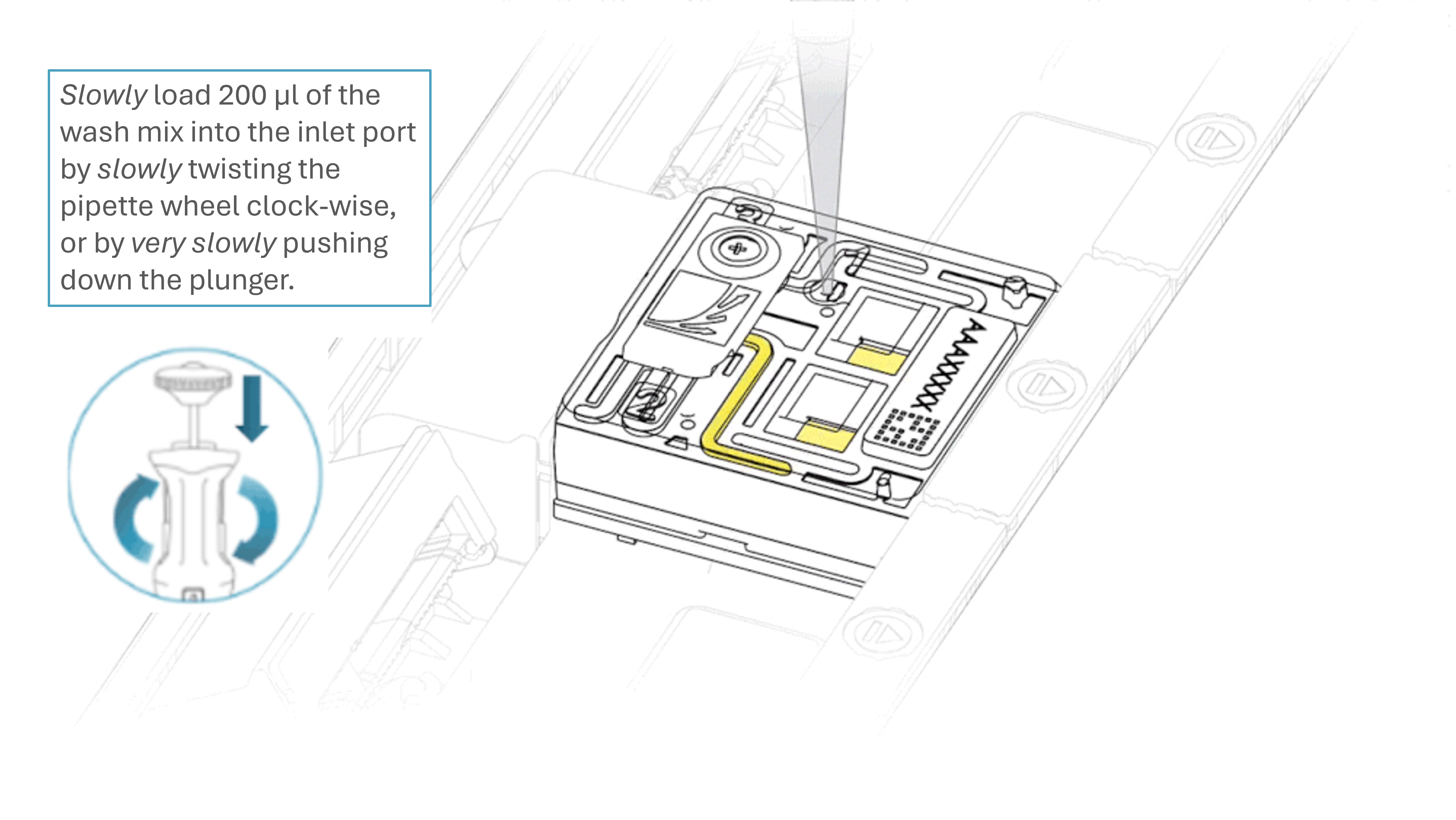 Slowly load 200 µl of the wash mix into the inlet port by slowly twisting the pipette wheel clock-wise, or by very slowly pushing down the plunger.

AAAXXXXX