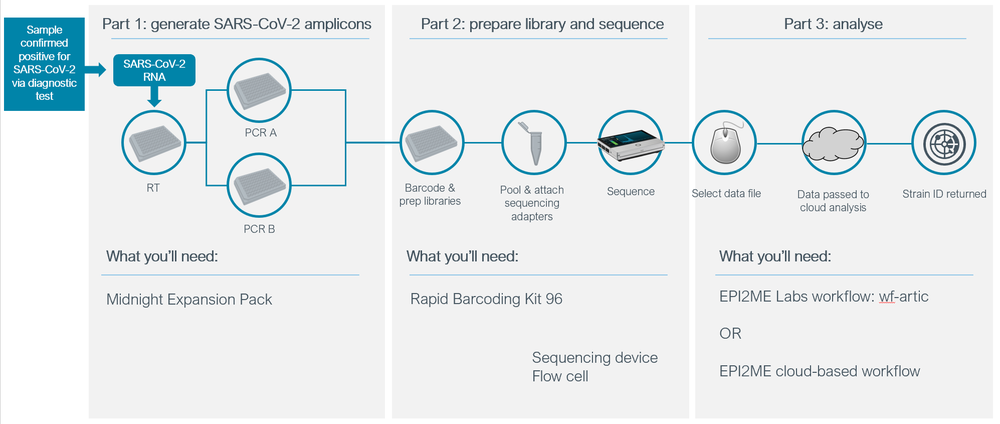 Sample confirmed positive for SARS-CoV-2 via diagnostic test

Part 1: generate SARS-CoV-2 amplicons

SARS-CoV-2 RNA

RT

PCR A

PCR B

What you'll need:

Midnight Expansion Pack

Part 2: prepare library and sequence

Barcode & prep libraries

Pool & attach sequencing adapters

Sequence

What you'll need:

Rapid Barcoding Kit 96

Sequencing device
Flow cell

Part 3: analyse

Select data file

Data passed to cloud analysis

Strain ID returned

What you'll need:

EPI2ME Labs workflow: wf-artic

OR

EPI2ME cloud-based workflow