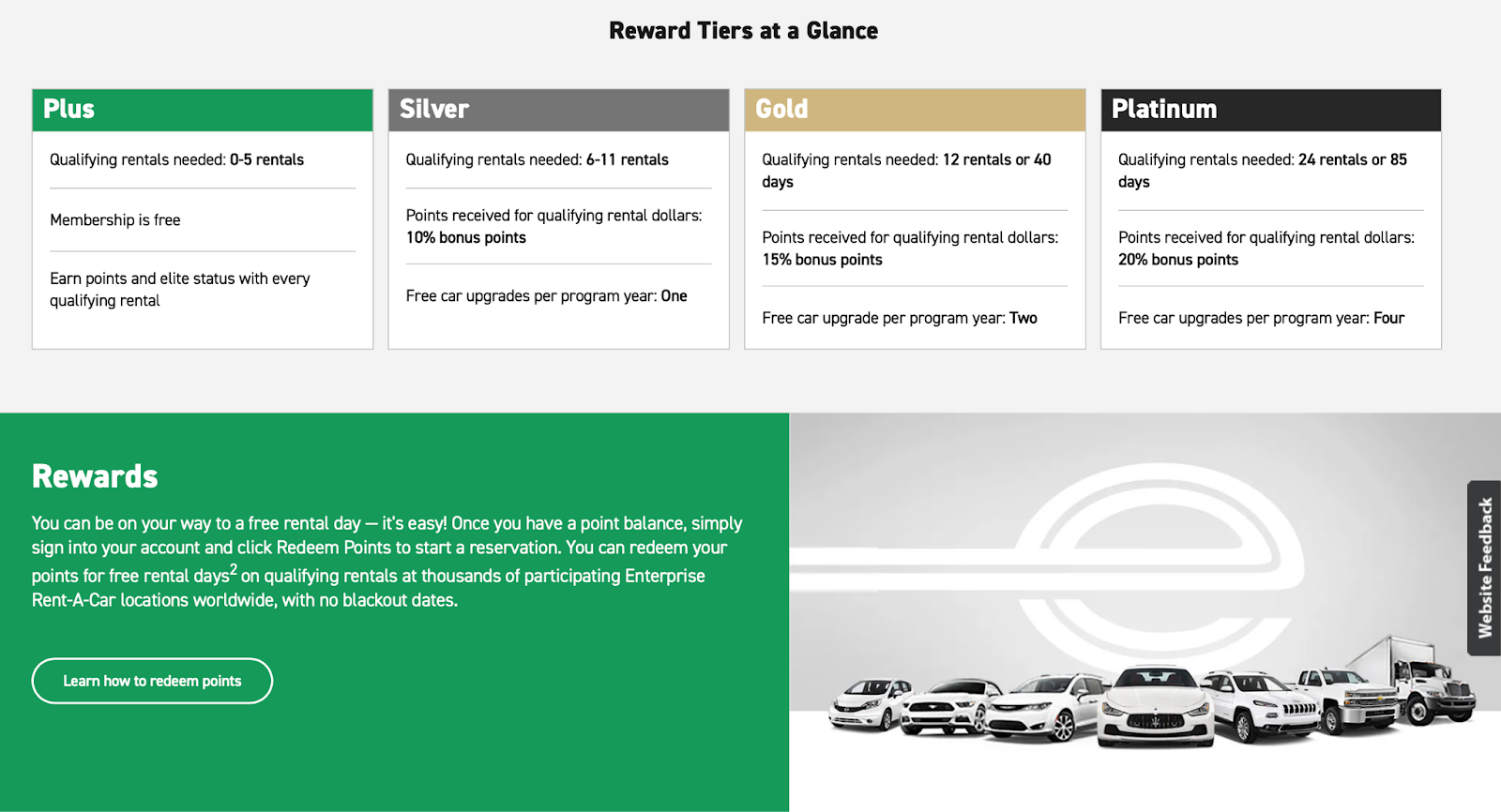 Reward Tiers at a Glance

Plus

Qualifying rentals needed: 0-5 rentals

Membership is free

Earn points and elite status with every qualifying rental

Silver

Qualifying rentals needed: 6-11 rentals

Points received for qualifying rental dollars: 10% bonus points

Free car upgrades per program year: One

Gold

Qualifying rentals needed: 12 rentals or 40 days

Points received for qualifying rental dollars: 15% bonus points

Free car upgrade per program year: Two

Platinum

Qualifying rentals needed: 24 rentals or 85 days

Points received for qualifying rental dollars: 20% bonus points

Free car upgrades per program year: Four

Rewards

You can be on your way to a free rental day — it's easy! Once you have a point balance, simply sign into your account and click Redeem Points to start a reservation. You can redeem your points for free rental days$^2$ on qualifying rentals at thousands of participating Enterprise Rent-A-Car locations worldwide, with no blackout dates.

Learn how to redeem points

Website Feedback