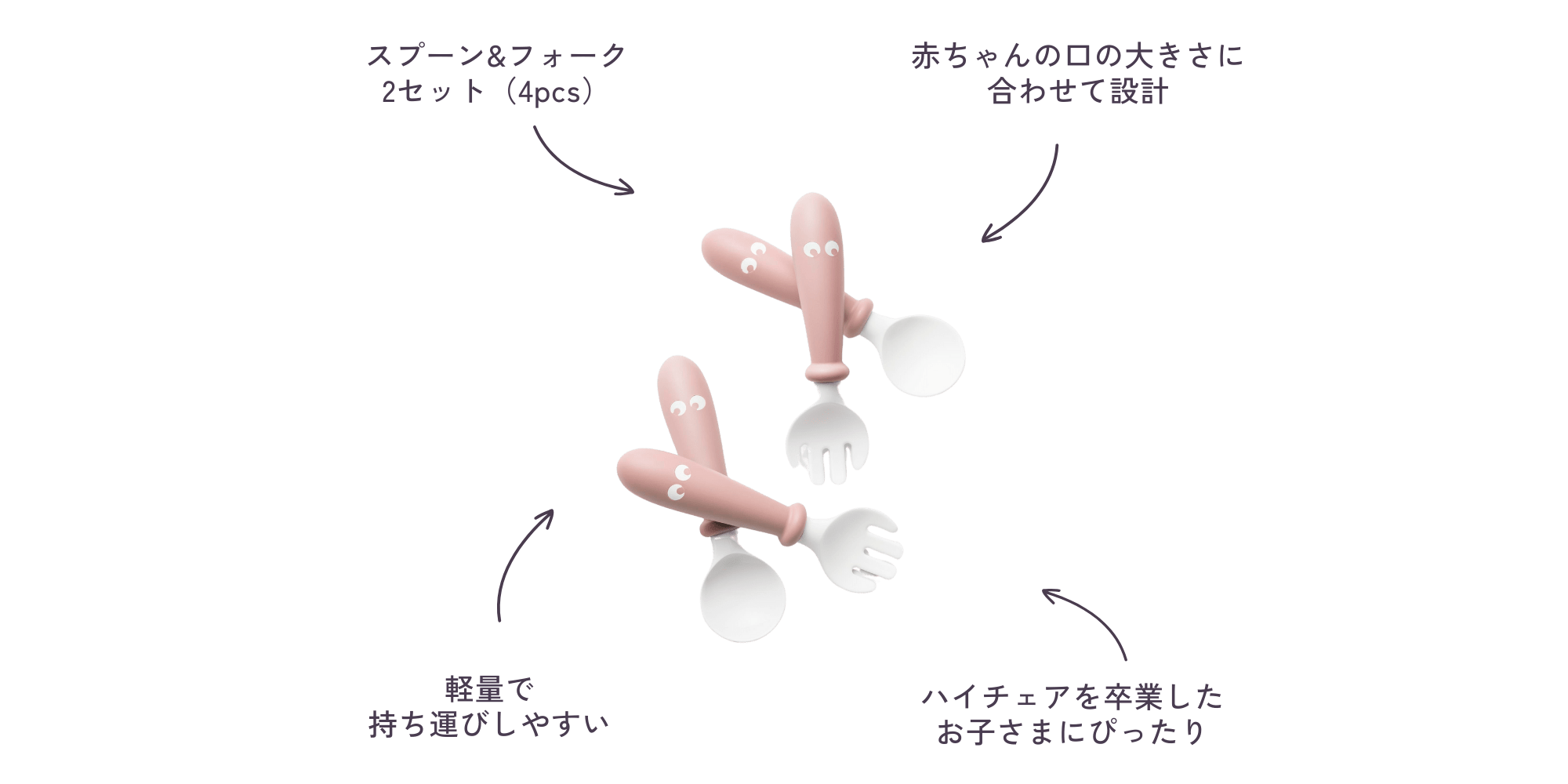 スプーン&フォーク
2セット（4pcs）

赤ちゃんの口の大きさに
合わせて設計

軽量で
持ち運びしやすい

ハイチェアを卒業した
お子さまにぴったり