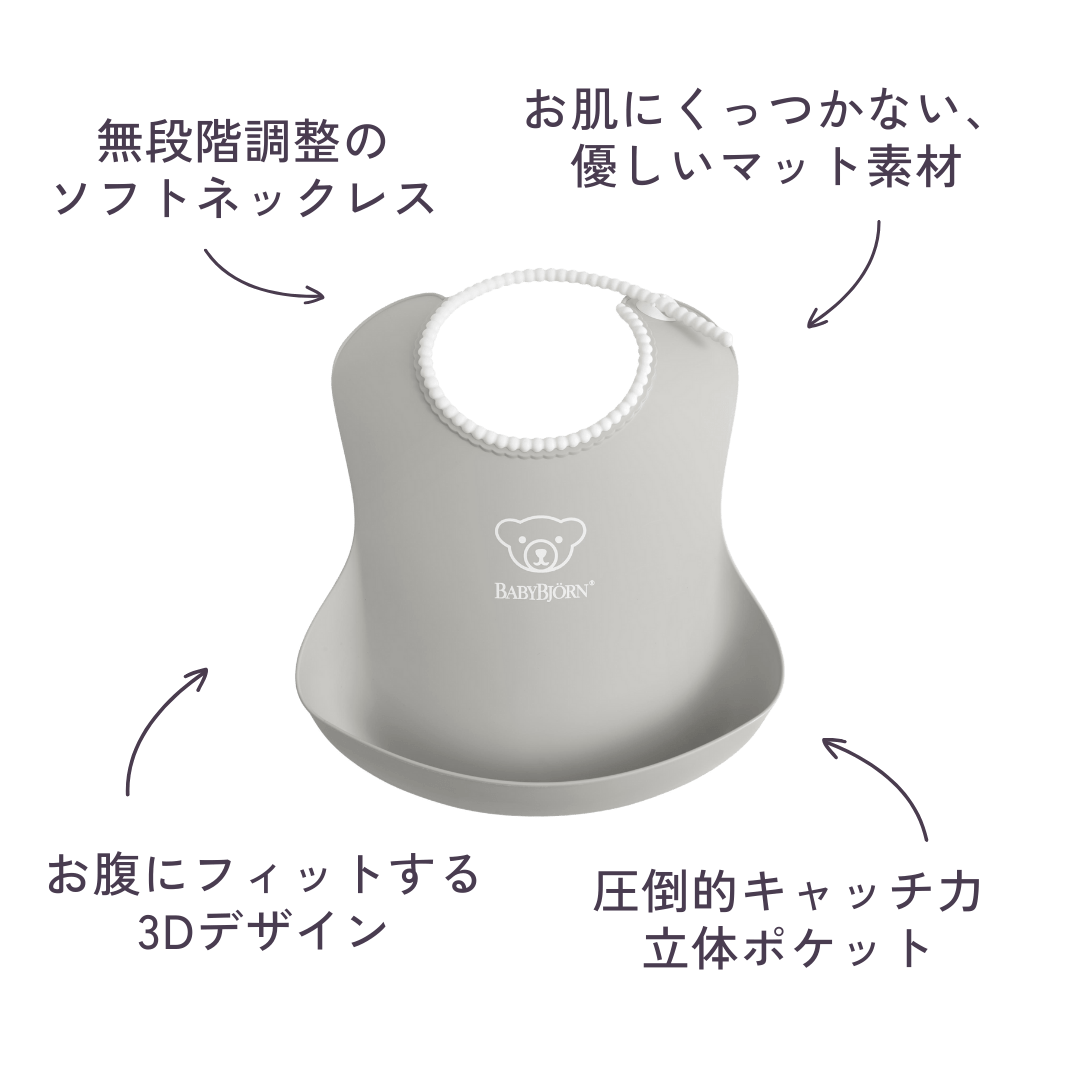 無段階調整の
ソフトネックレス

お肌にくっつかない、
優しいマット素材

BABYBJÖRN®

お腹にフィットする
3Dデザイン

圧倒的キャッチ力
立体ポケット