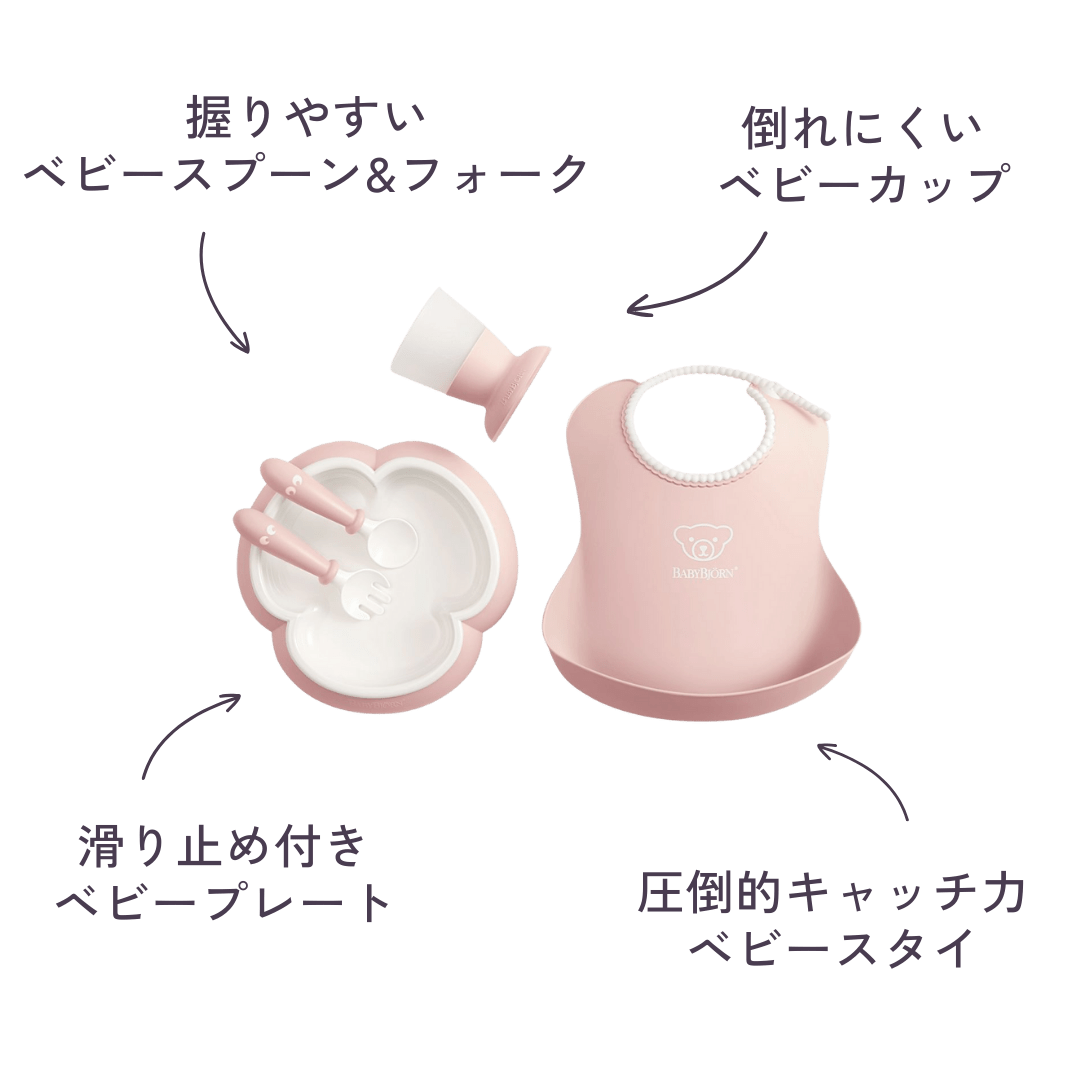 握りやすい
ベビースプーン&フォーク

倒れにくい
ベビーカップ

BABYBJÖRN

滑り止め付き
ベビープレート

圧倒的キャッチ力
ベビースタイ