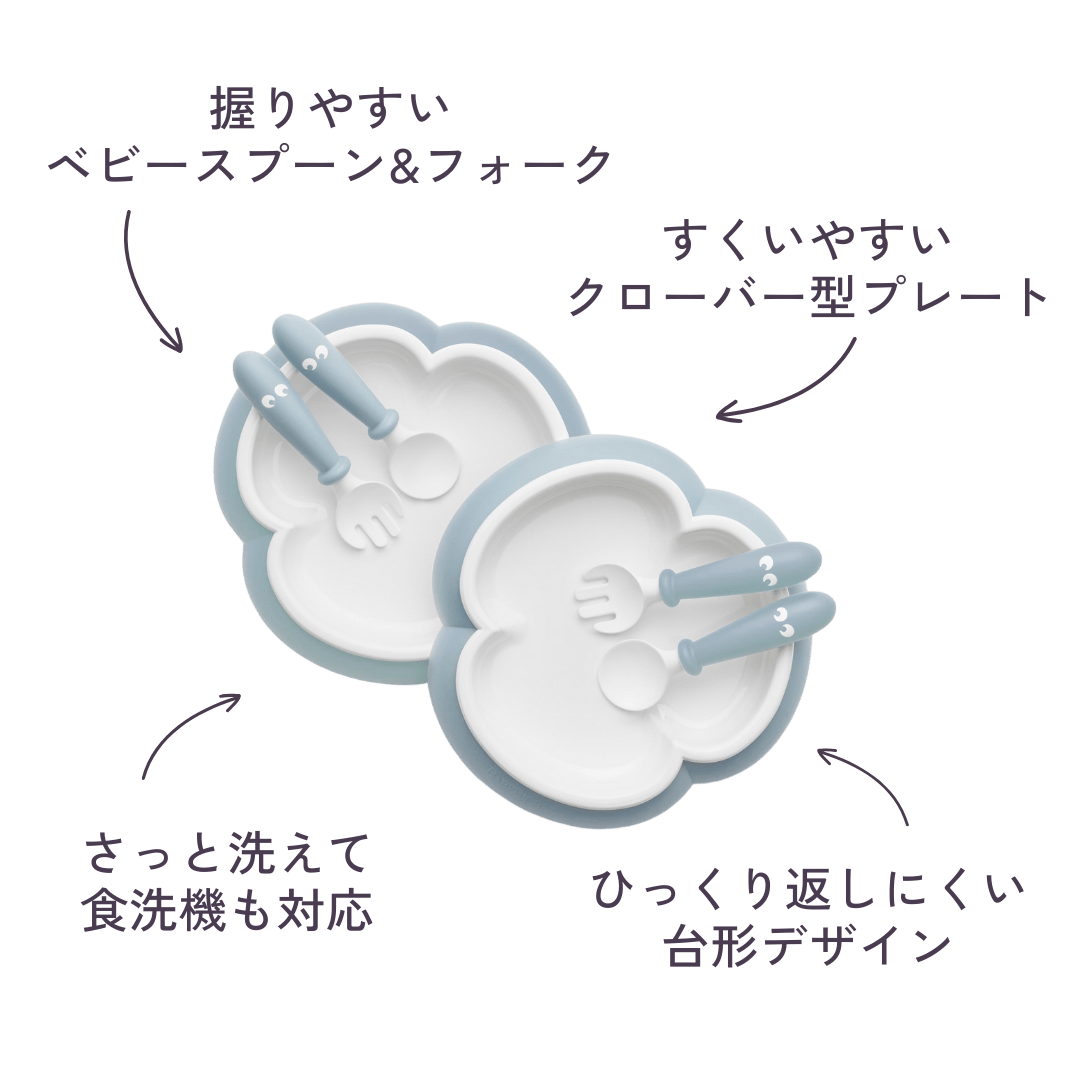 握りやすい
ベビースプーン&フォーク

すくいやすい
クローバー型プレート

さっと洗えて
食洗機も対応

ひっくり返しにくい
台形デザイン