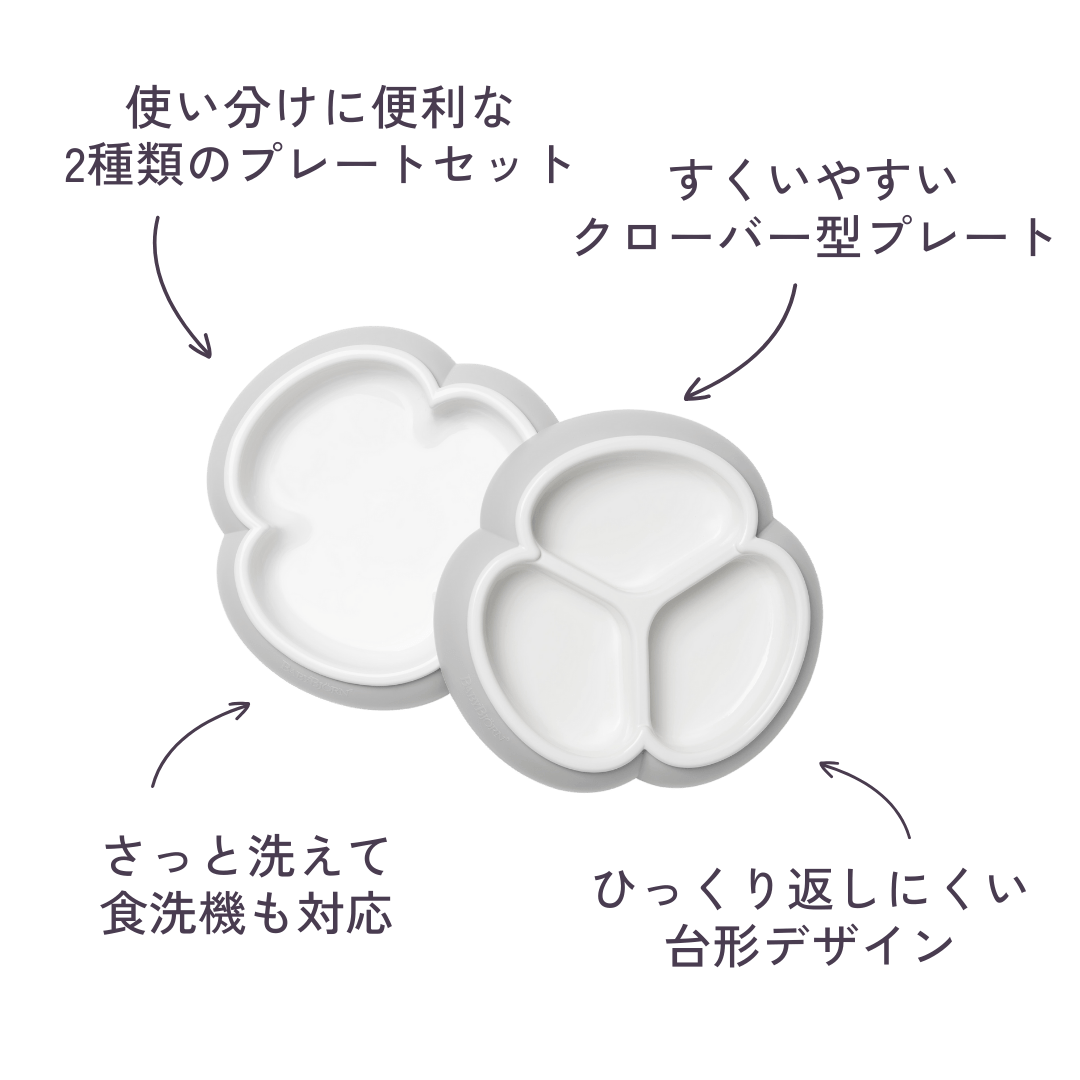 使い分けに便利な
2種類のプレートセット

すくいやすい
クローバー型プレート

さっと洗えて
食洗機も対応

ひっくり返しにくい
台形デザイン