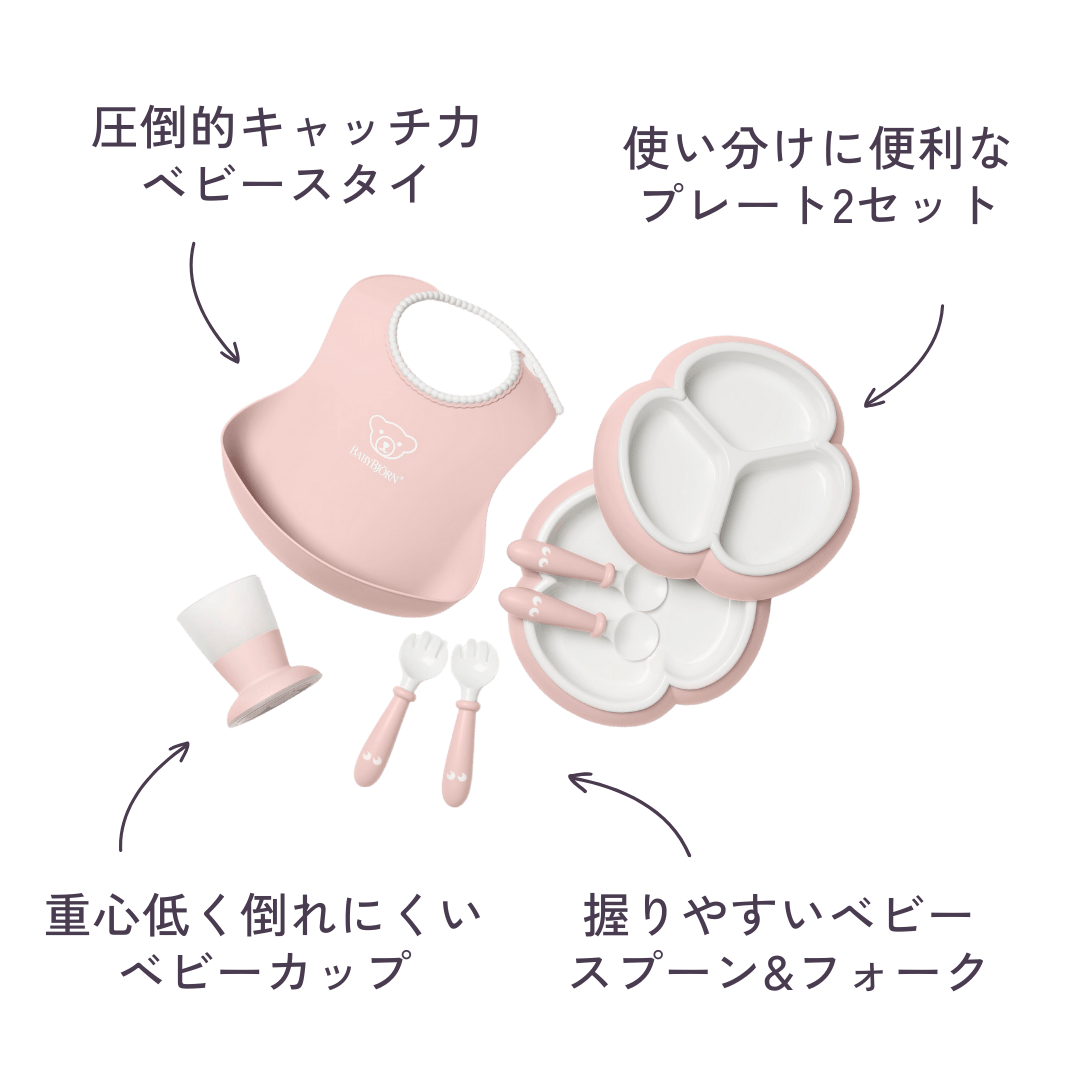 圧倒的キャッチ力
ベビースタイ

使い分けに便利な
プレート2セット

BABYBJÖRN

重心低く倒れにくい
ベビーカップ

握りやすいベビー
スプーン&フォーク