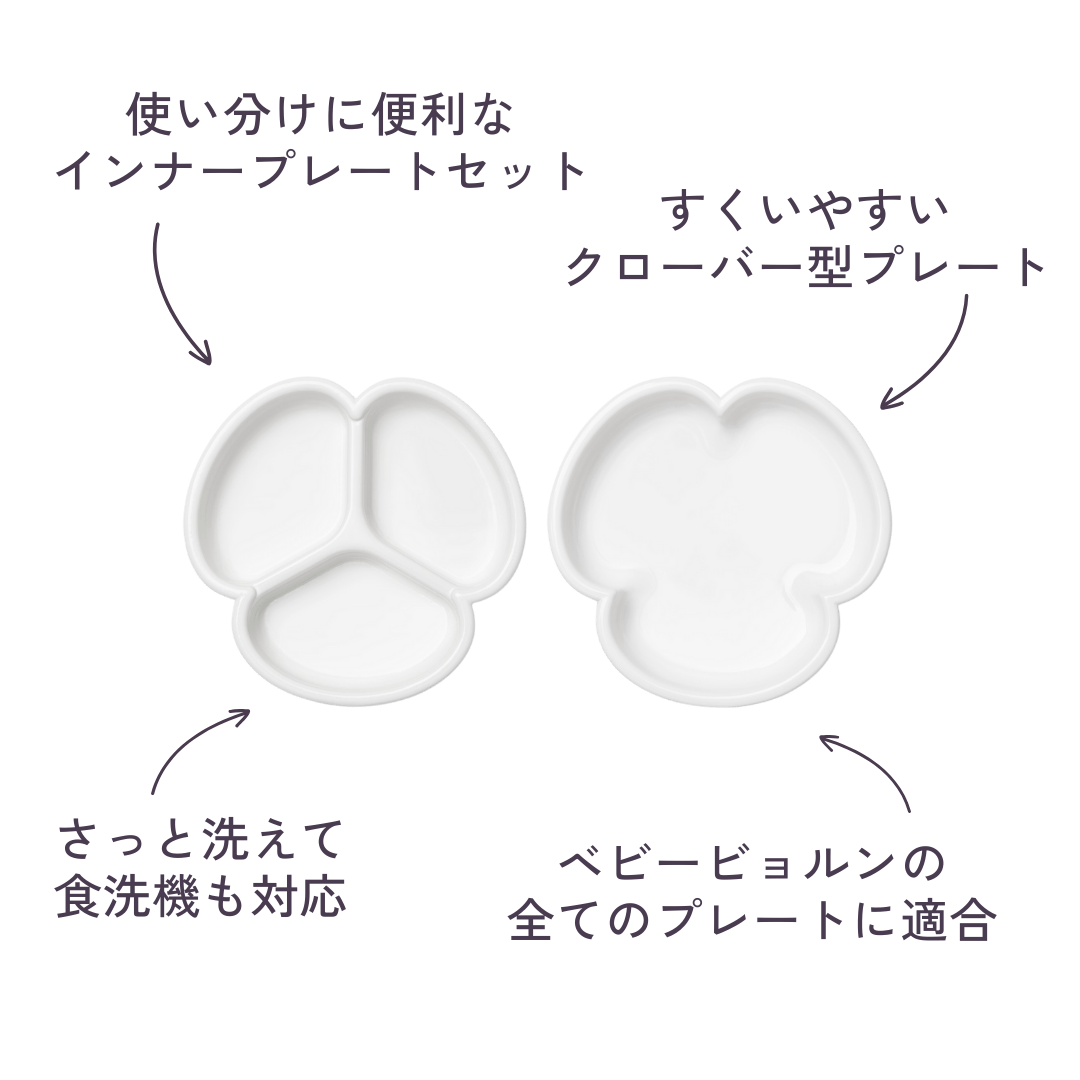 使い分けに便利な
インナープレートセット

すくいやすい
クローバー型プレート

さっと洗えて
食洗機も対応

ベビービョルンの
全てのプレートに適合