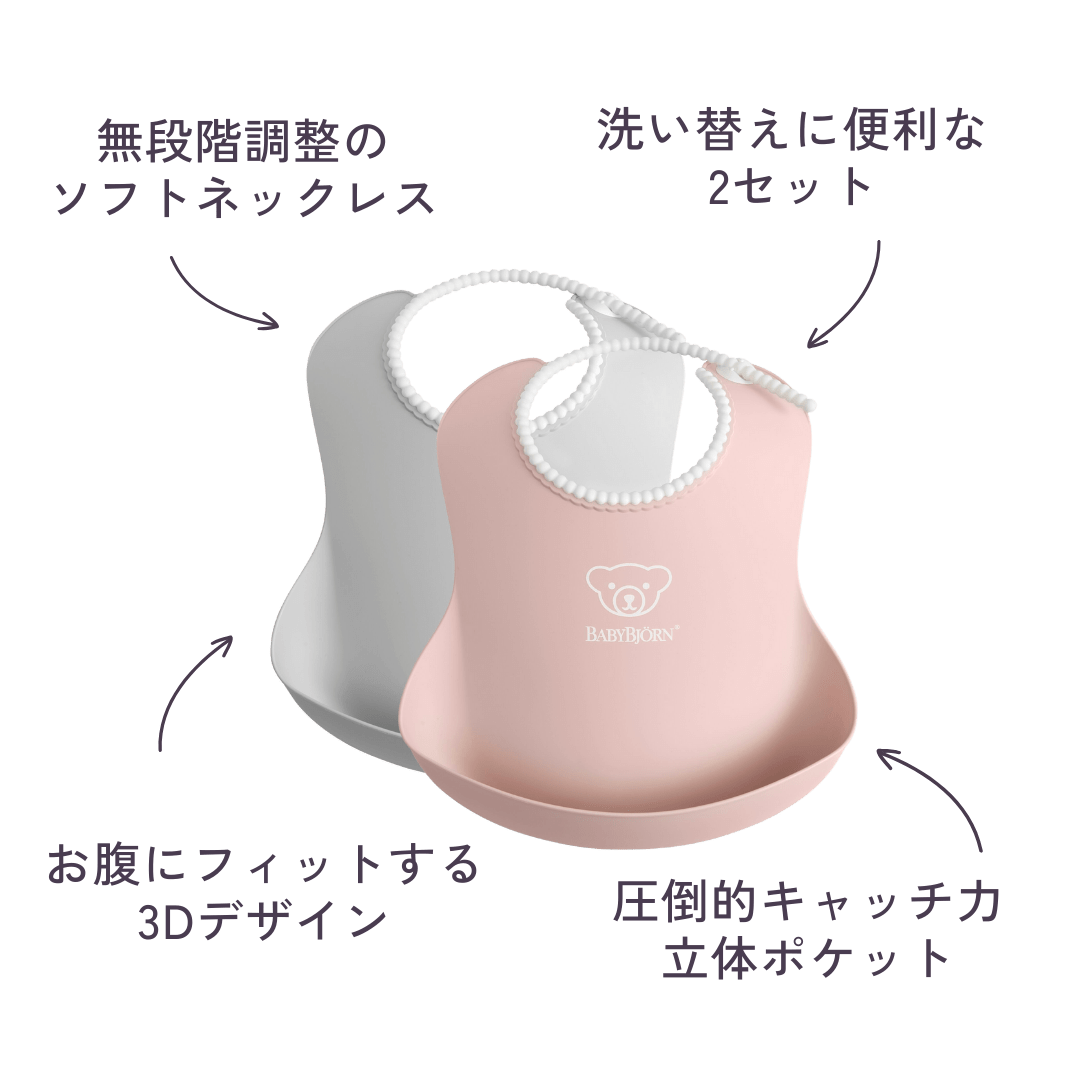 無段階調整の
ソフトネックレス

洗い替えに便利な
2セット

BABYBJÖRN®

お腹にフィットする
3Dデザイン

圧倒的キャッチ力
立体ポケット