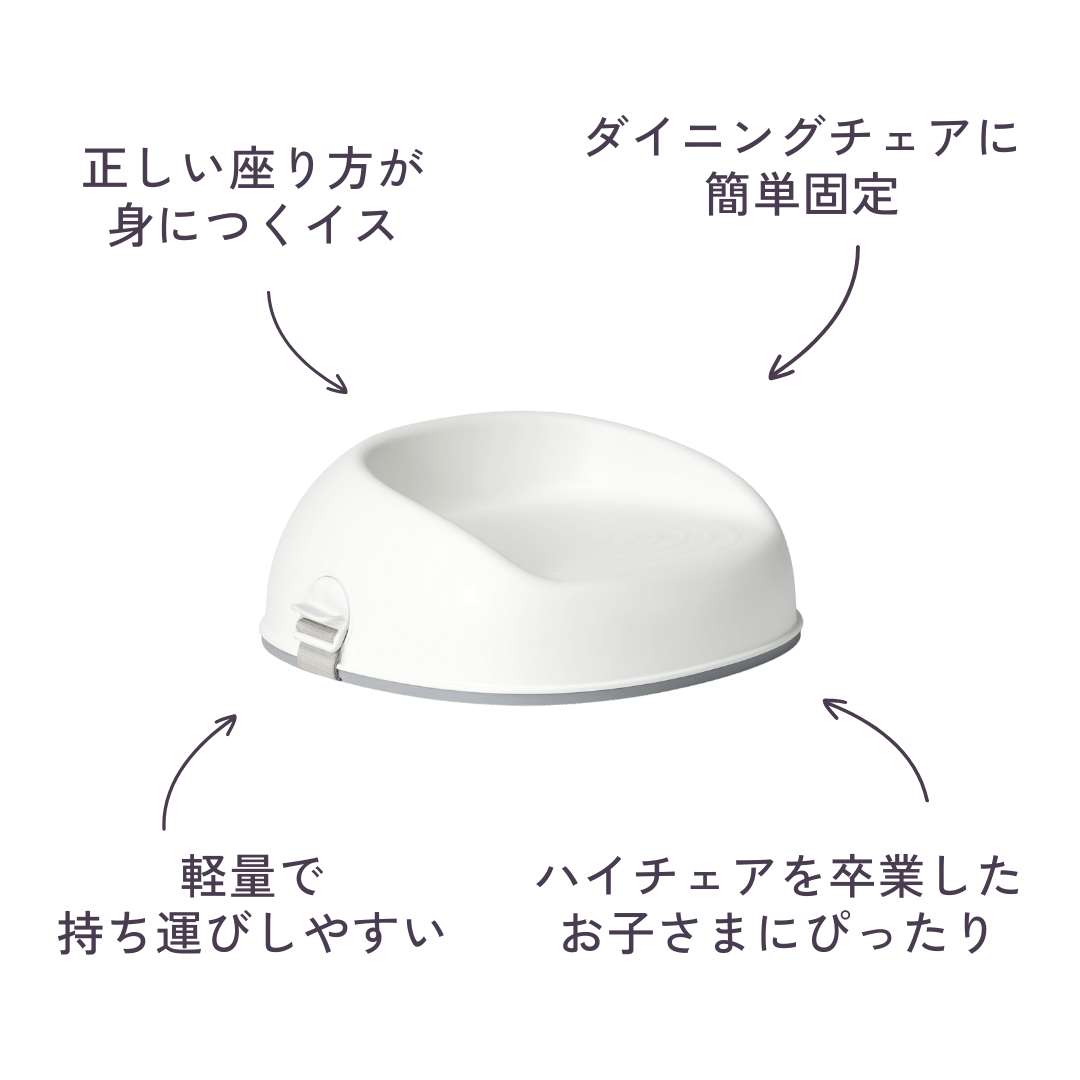 正しい座り方が
身につくイス

ダイニングチェアに
簡単固定

軽量で
持ち運びしやすい

ハイチェアを卒業した
お子さまにぴったり