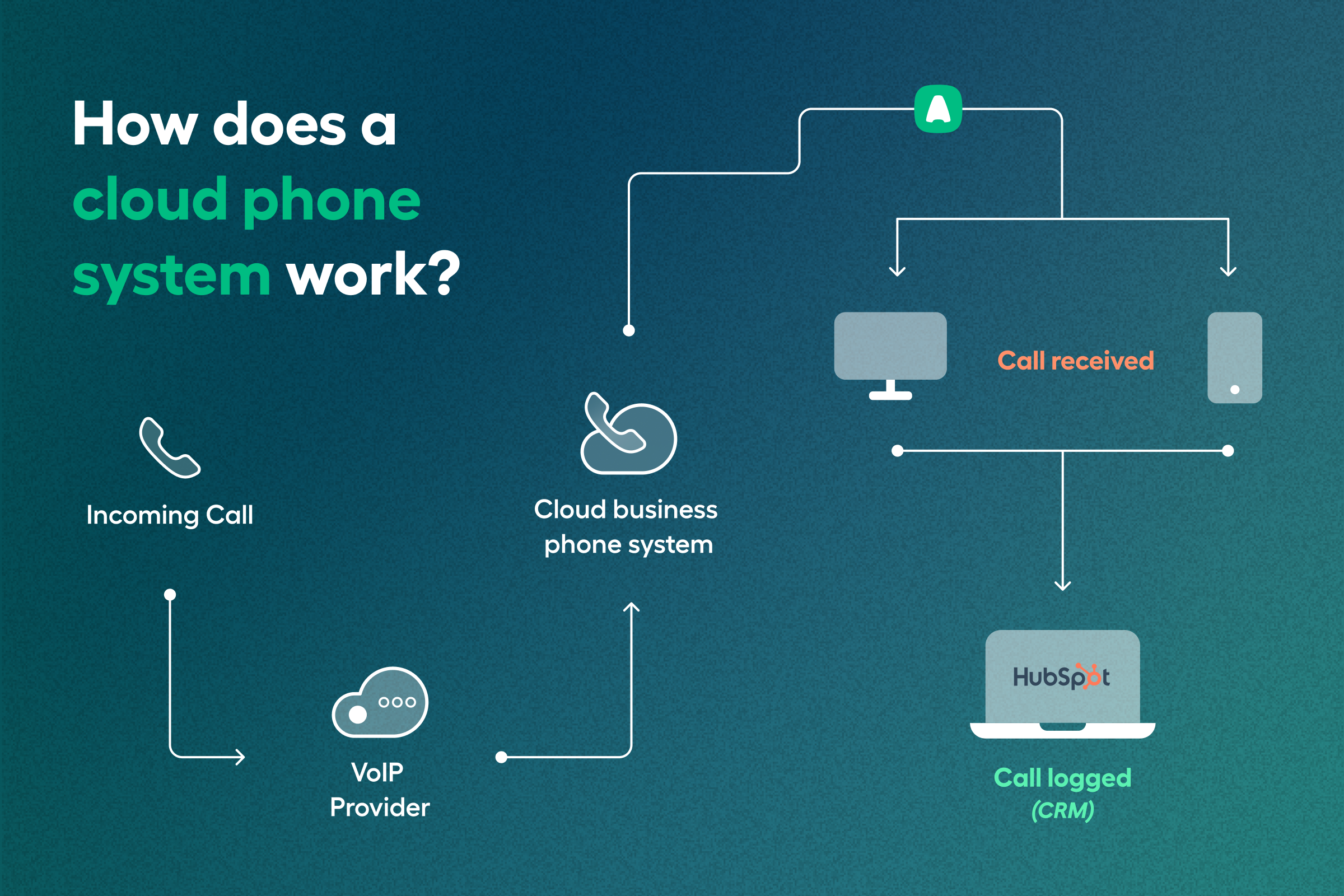 How does a cloud phone system work?

Incoming Call

VoIP Provider

Cloud business phone system

Call received

HubSpot

Call logged (CRM)