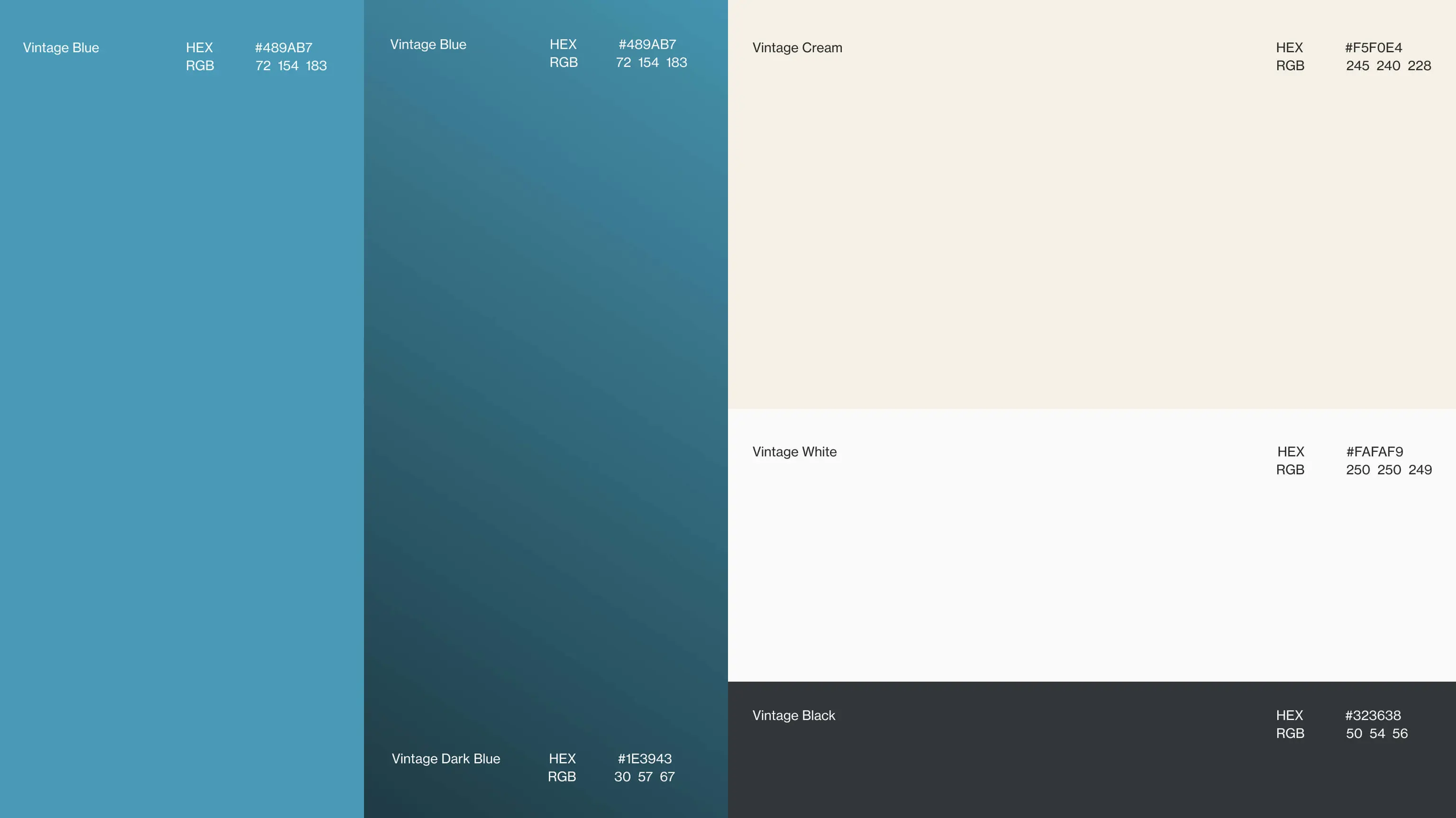 Vintage Blue HEX #489AB7
RGB 72 154 183

Vintage Blue HEX #489AB7
RGB 72 154 183

Vintage Dark Blue HEX #1E3943
RGB 30 57 67

Vintage Cream HEX #F5F0E4
RGB 245 240 228

Vintage White HEX #FAFAF9
RGB 250 250 249

Vintage Black HEX #323638
RGB 50 54 56