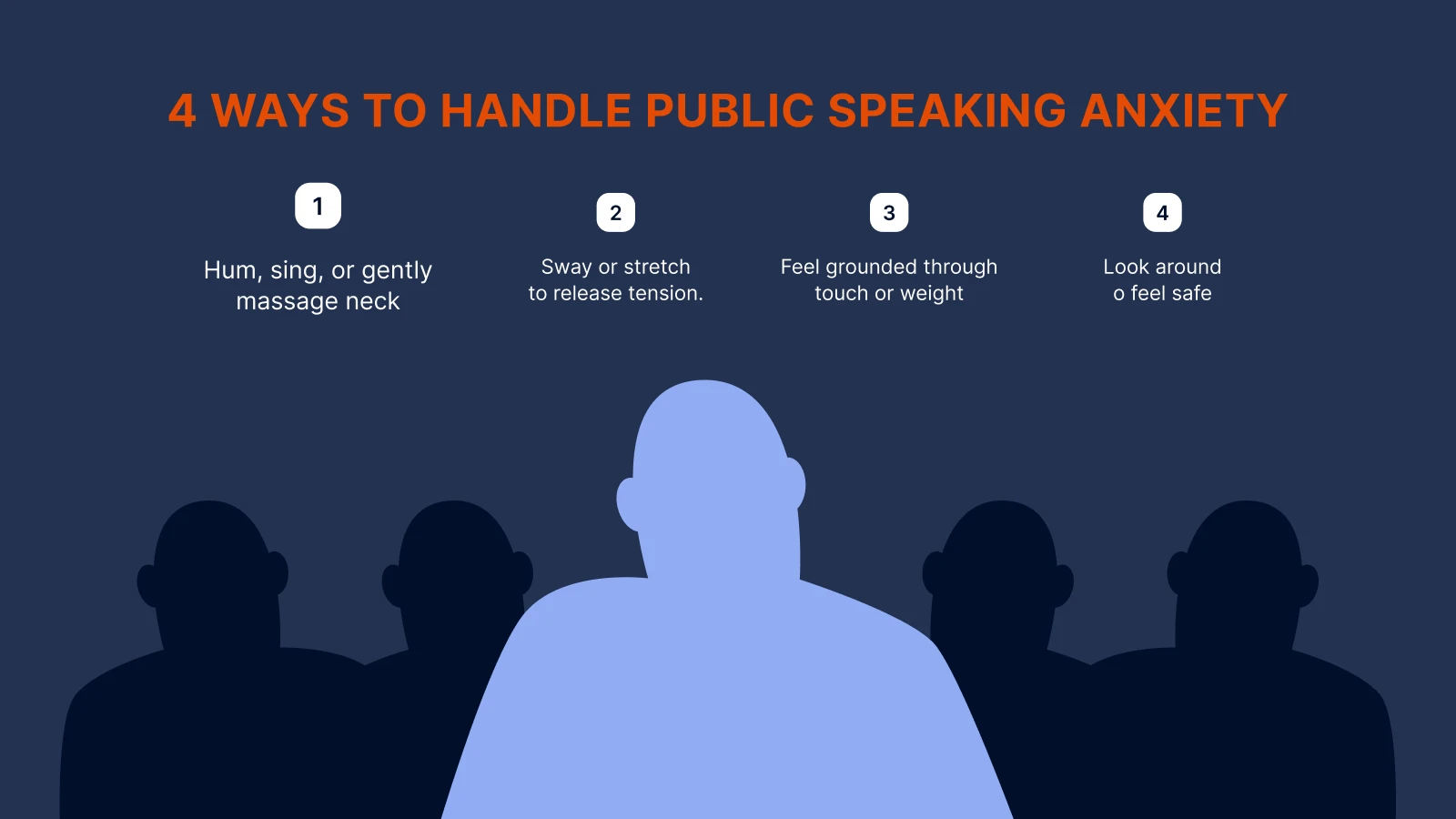 4 WAYS TO HANDLE PUBLIC SPEAKING ANXIETY

1

Hum, sing, or gently massage neck

2

Sway or stretch to release tension.

3

Feel grounded through touch or weight

4

Look around o feel safe