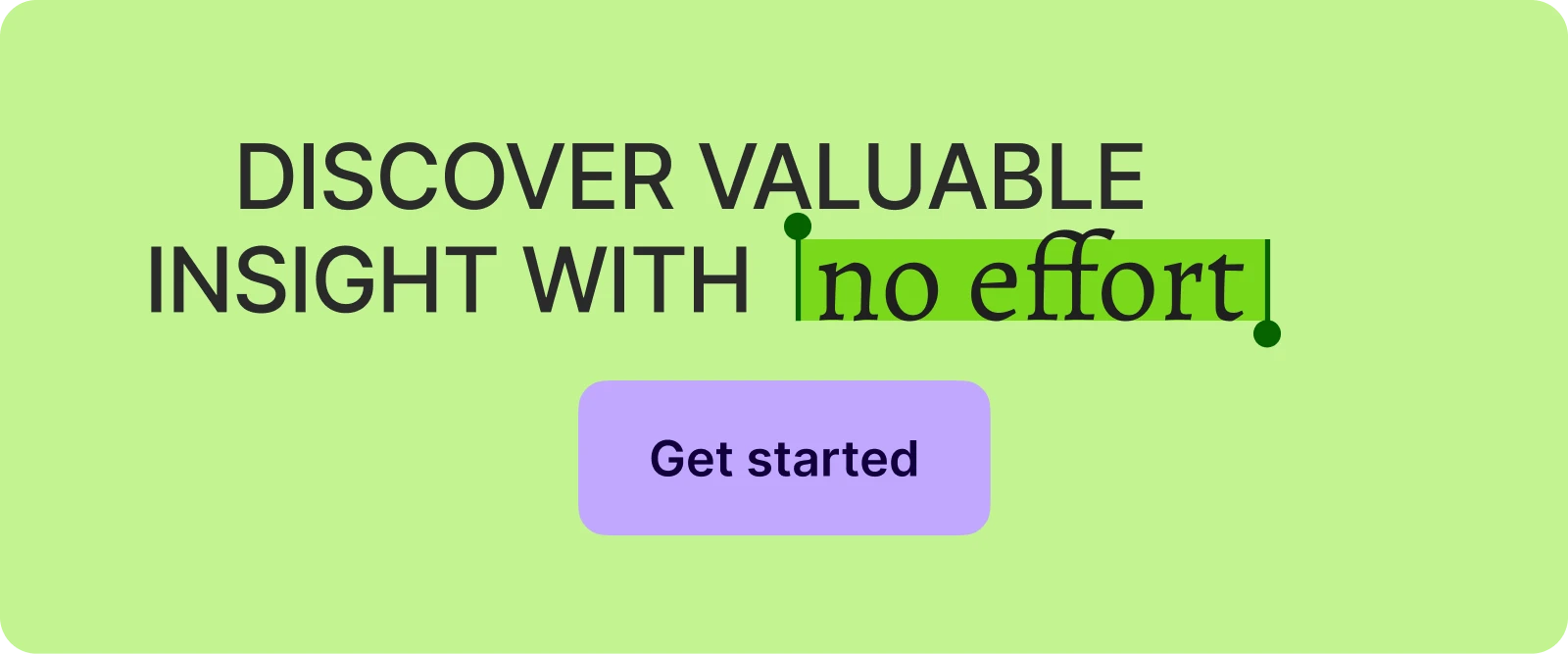 DISCOVER VALUABLE INSIGHT WITH no effort

Get started