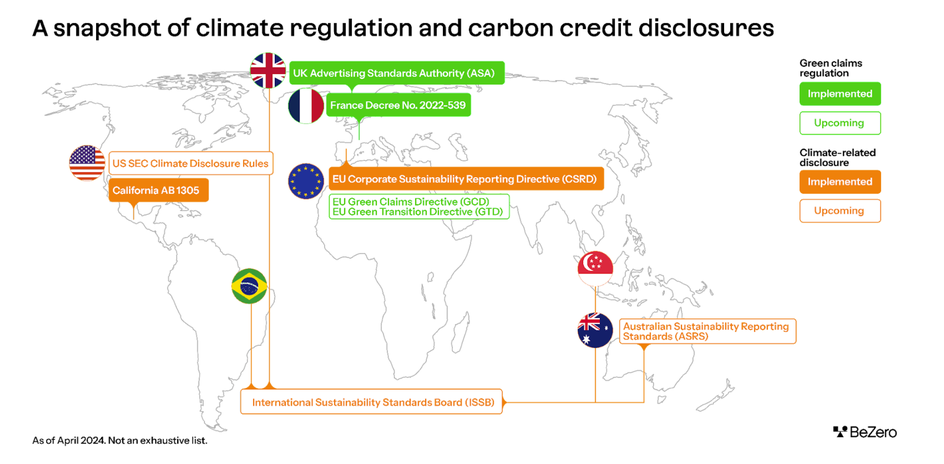 A snapshot of climate regulation and carbon credit disclosures

UK Advertising Standards Authority (ASA)

France Decree No. 2022-539

US SEC Climate Disclosure Rules

California AB 1305

EU Corporate Sustainability Reporting Directive (CSRD)

EU Green Claims Directive (GCD)
EU Green Transition Directive (GTD)

Australian Sustainability Reporting Standards (ASRS)

International Sustainability Standards Board (ISSB)

Green claims regulation

Implemented

Upcoming

Climate-related disclosure

Implemented

Upcoming

As of April 2024. Not an exhaustive list.

BeZero