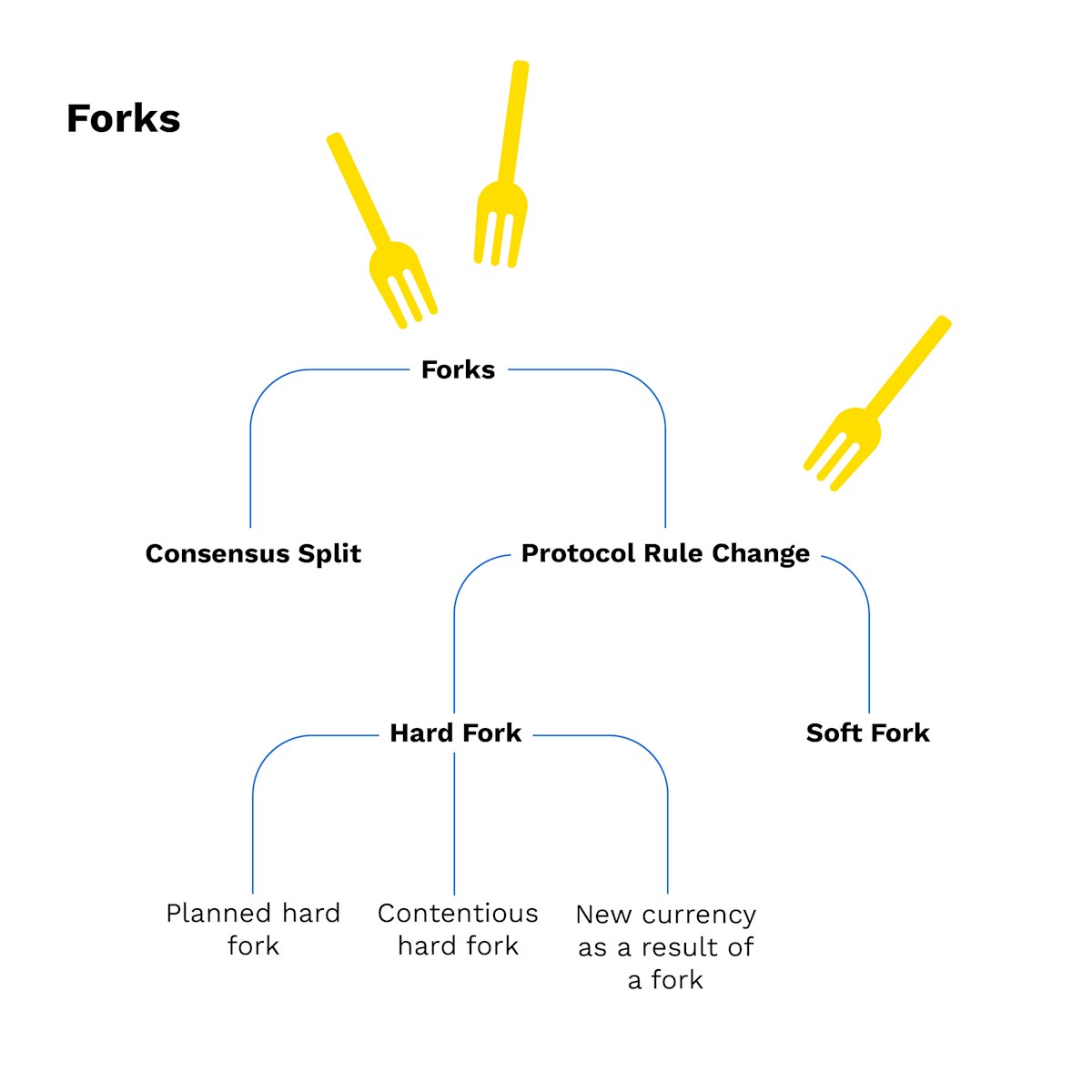 Forks

Forks

Consensus Split

Protocol Rule Change

Hard Fork

Soft Fork

Planned hard fork

Contentious hard fork

New currency as a result of a fork