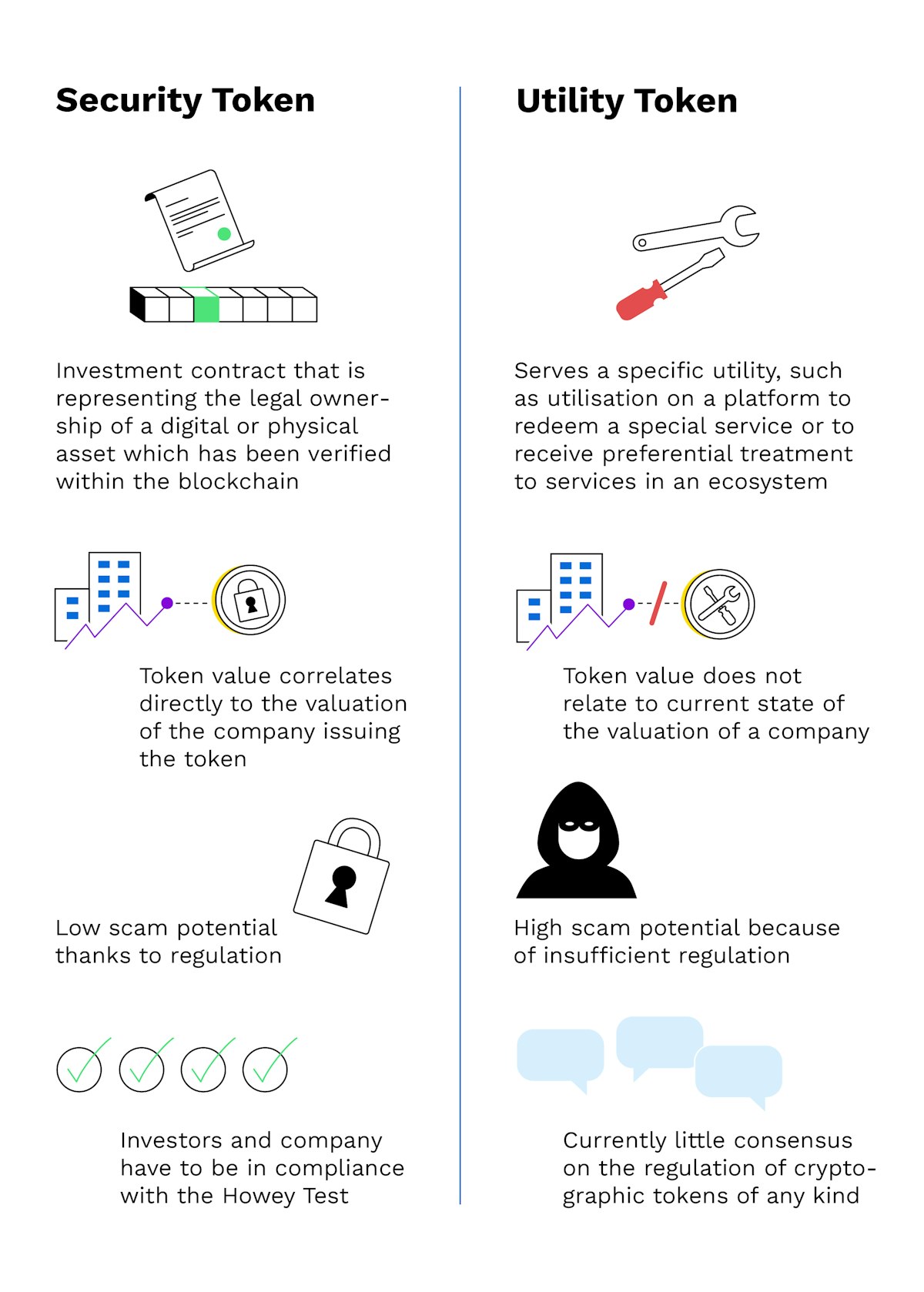 Security Token

Investment contract that is representing the legal ownership of a digital or physical asset which has been verified within the blockchain

Token value correlates directly to the valuation of the company issuing the token

Low scam potential thanks to regulation

Investors and company have to be in compliance with the Howey Test

Utility Token

Serves a specific utility, such as utilisation on a platform to redeem a special service or to receive preferential treatment to services in an ecosystem

Token value does not relate to current state of the valuation of a company

High scam potential because of insufficient regulation

Currently little consensus on the regulation of cryptographic tokens of any kind