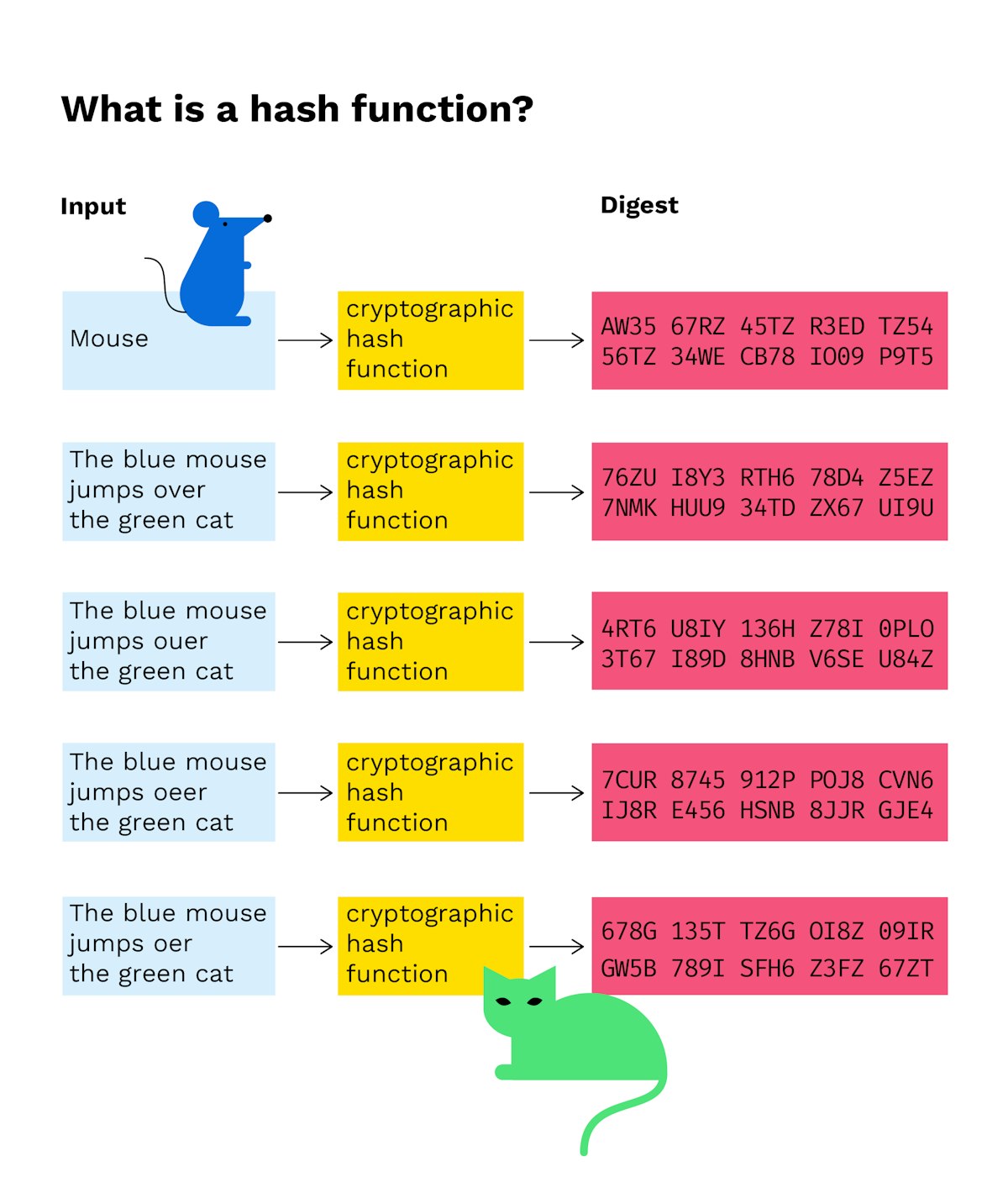 What is a hash function?

Input

Digest

Mouse

cryptographic hash function

AW35 67RZ 45TZ R3ED TZ54 56TZ 34WE CB78 IO09 P9T5

The blue mouse jumps over the green cat

cryptographic hash function

76ZU I8Y3 RTH6 78D4 Z5EZ 7NMK HUU9 34TD ZX67 UI9U

The blue mouse jumps ouer the green cat

cryptographic hash function

4RT6 U8IY 136H Z78I 0PLO 3T67 I89D 8HNB V6SE U84Z

The blue mouse jumps oeer the green cat

cryptographic hash function

7CUR 8745 912P POJ8 CVN6 IJ8R E456 HSNB 8JJR GJE4

The blue mouse jumps oer the green cat

cryptographic hash function

678G 135T TZ6G OI8Z 09IR GW5B 789I SFH6 Z3FZ 67ZT