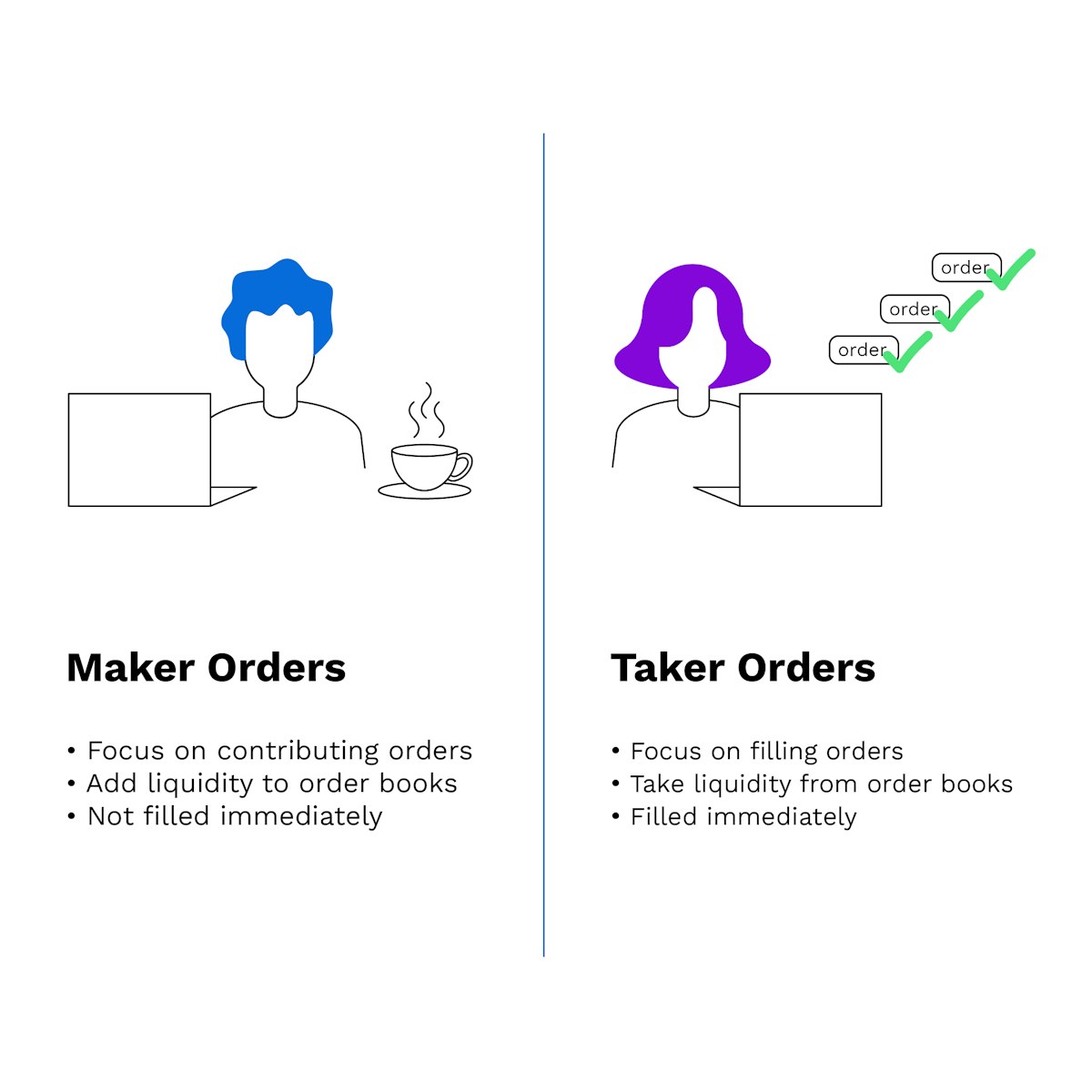 Maker Orders

• Focus on contributing orders
• Add liquidity to order books
• Not filled immediately

order
order
order

Taker Orders

• Focus on filling orders
• Take liquidity from order books
• Filled immediately