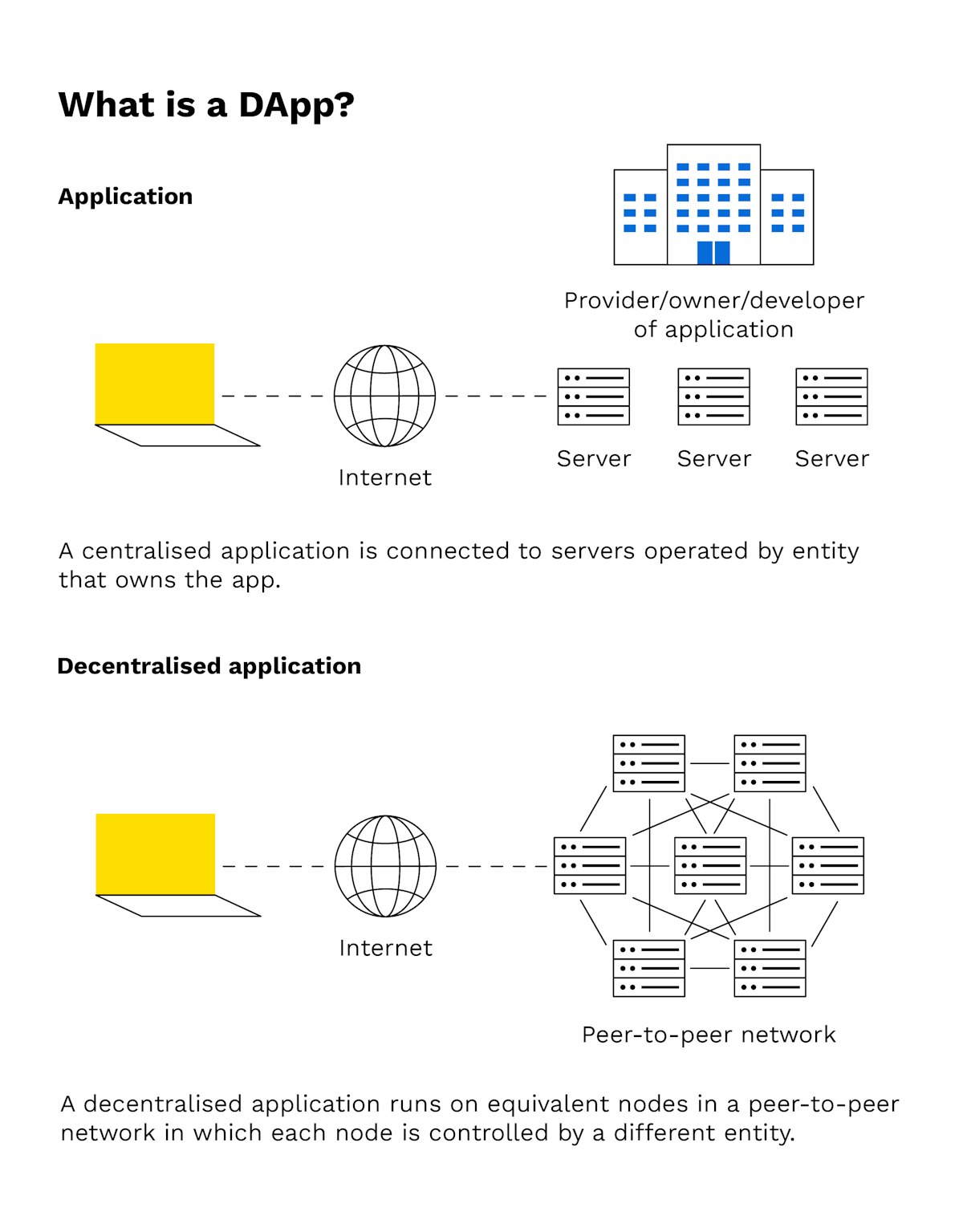 What is a DApp?

Application

Provider/owner/developer of application

Internet

Server

Server

Server

A centralised application is connected to servers operated by entity that owns the app.

Decentralised application

Internet

Peer-to-peer network

A decentralised application runs on equivalent nodes in a peer-to-peer network in which each node is controlled by a different entity.