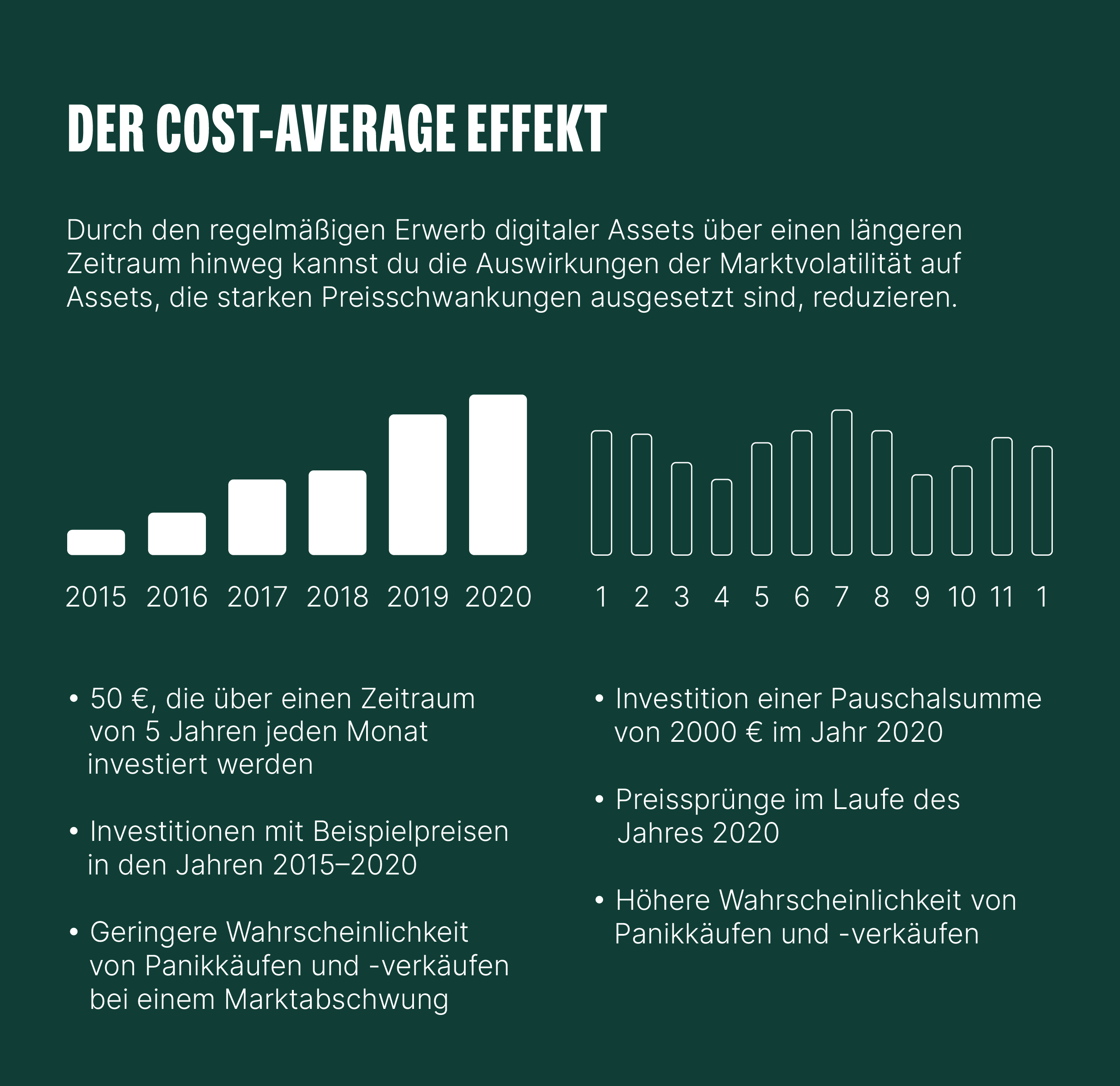 DER COST-AVERAGE EFFEKT

Durch den regelmäßigen Erwerb digitaler Assets über einen längeren Zeitraum hinweg kannst du die Auswirkungen der Marktvolatilität auf Assets, die starken Preisschwankungen ausgesetzt sind, reduzieren.

2015 2016 2017 2018 2019 2020

1 2 3 4 5 6 7 8 9 10 11 1

• 50 €, die über einen Zeitraum von 5 Jahren jeden Monat investiert werden

• Investitionen mit Beispielpreisen in den Jahren 2015–2020

• Geringere Wahrscheinlichkeit von Panikkäufen und -verkäufen bei einem Marktabschwung

• Investition einer Pauschalsumme von 2000 € im Jahr 2020

• Preissprünge im Laufe des Jahres 2020

• Höhere Wahrscheinlichkeit von Panikkäufen und -verkäufen