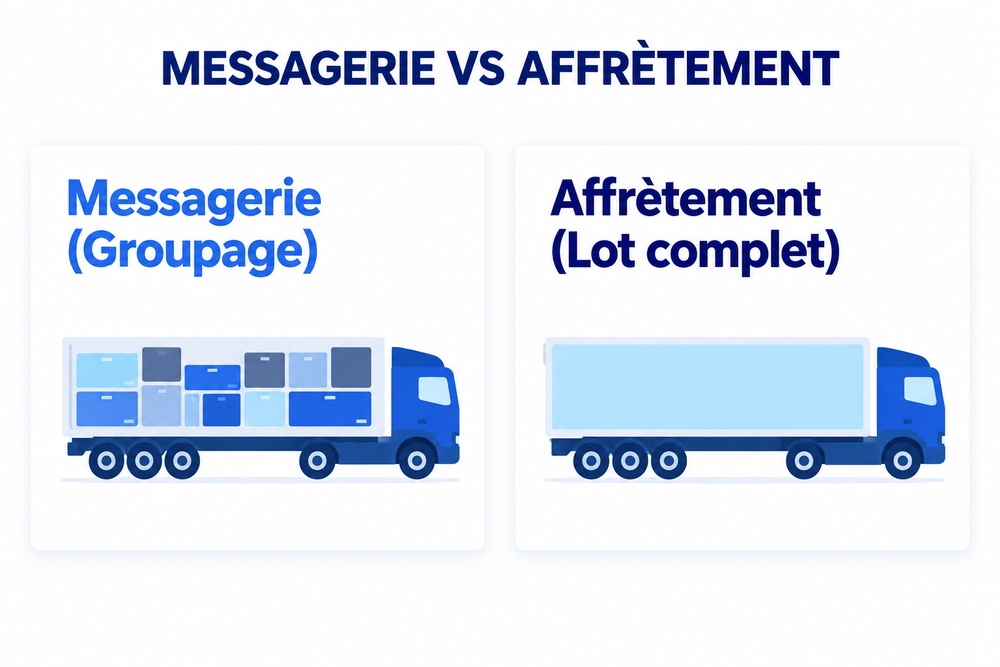 MESSAGERIE VS AFFRÈTEMENT

Messagerie (Groupage)

Affrètement (Lot complet)