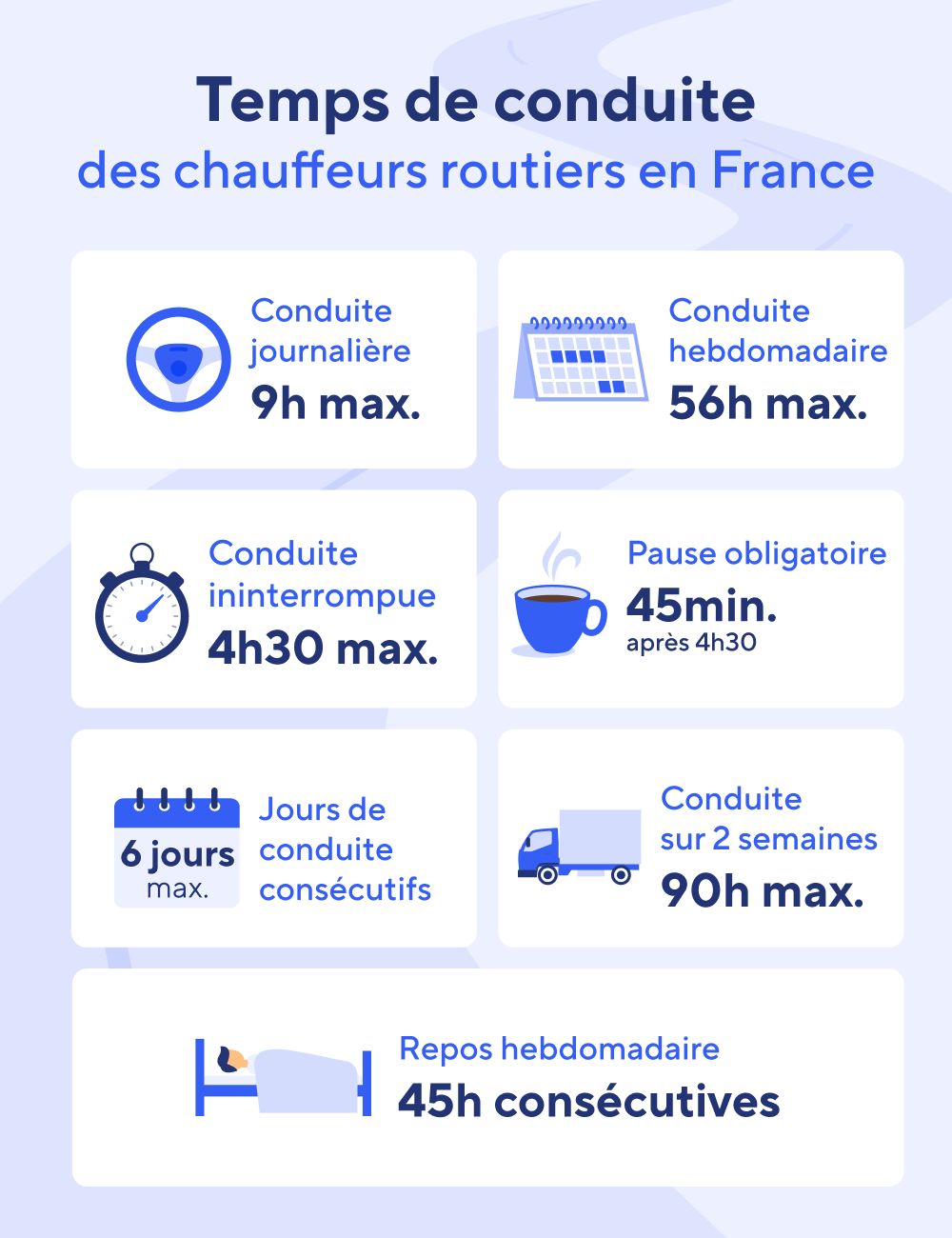 Temps de conduite
des chauffeurs routiers en France

Conduite journalière
9h max.

Conduite hebdomadaire
56h max.

Conduite ininterrompue
4h30 max.

Pause obligatoire
45min.
après 4h30

6 jours max.

Jours de conduite consécutifs

Conduite sur 2 semaines
90h max.

Repos hebdomadaire
45h consécutives