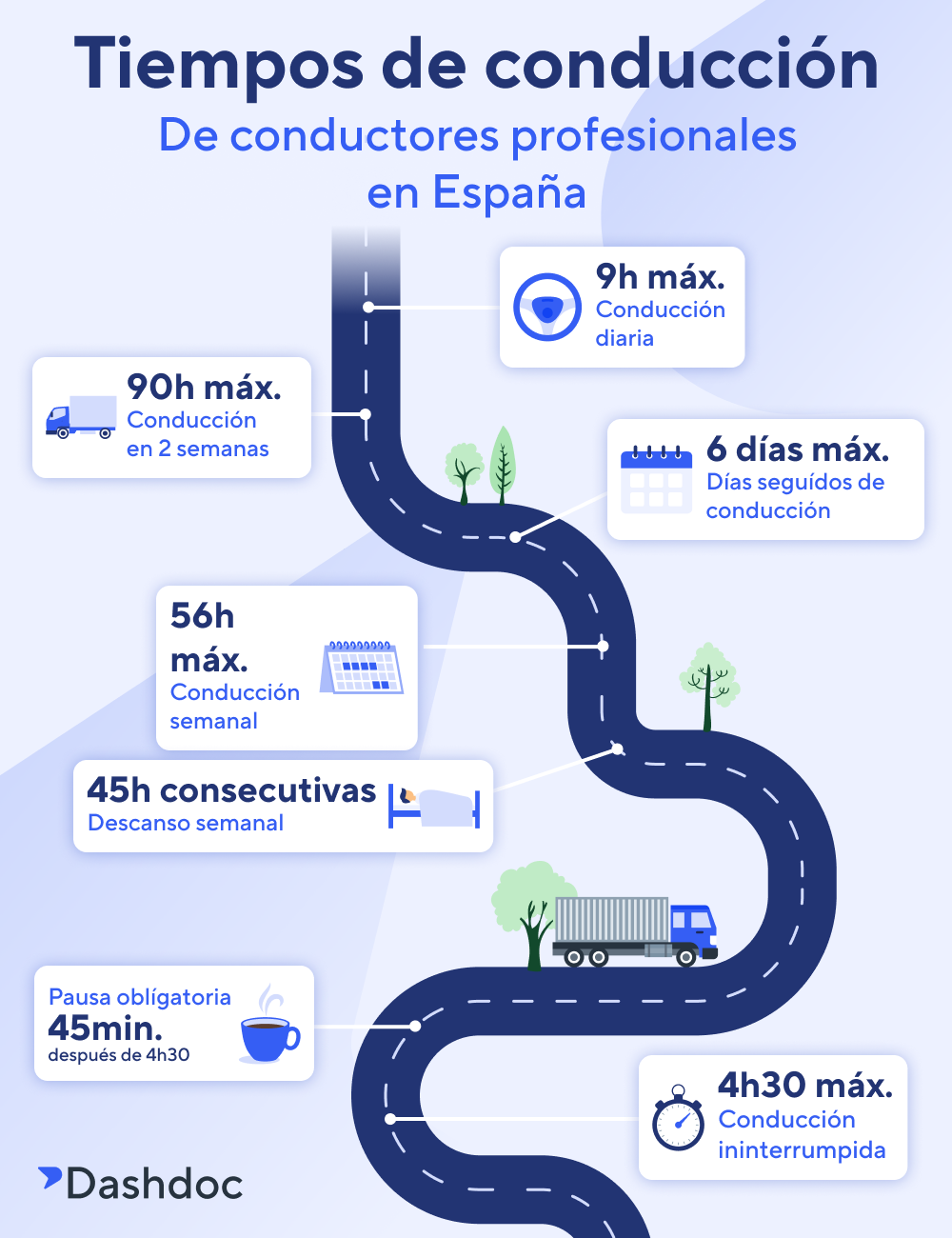 Tiempos de conducción
De conductores profesionales en España

9h máx.
Conducción diaria

90h máx.
Conducción en 2 semanas

6 días máx.
Días seguídos de conducción

56h máx.
Conducción semanal

45h consecutivas
Descanso semanal

Pausa oblígatoria
45min.
después de 4h30

4h30 máx.
Conducción ininterrumpida

Dashdoc