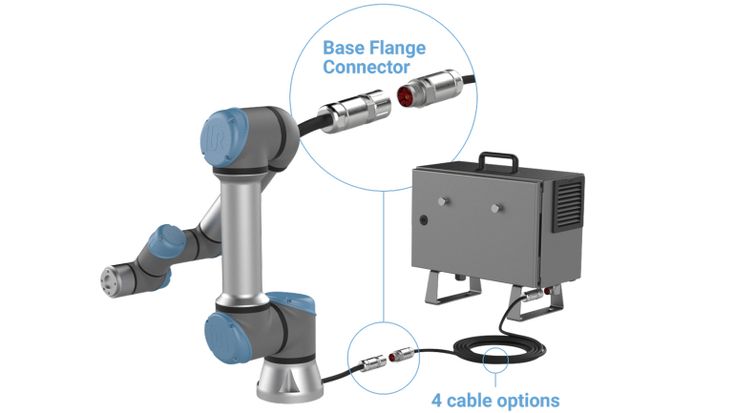 Base Flange Connector

4 cable options