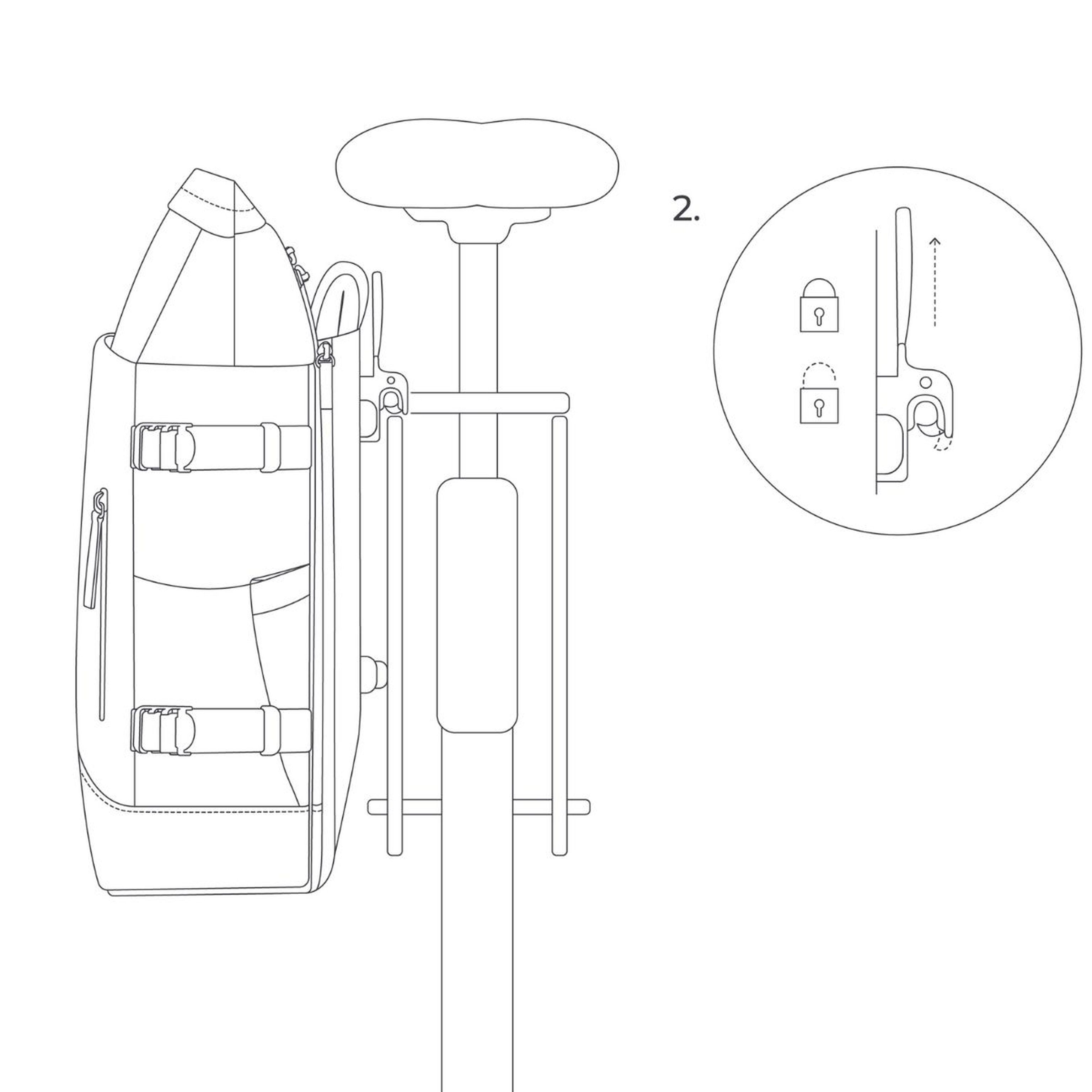 2.