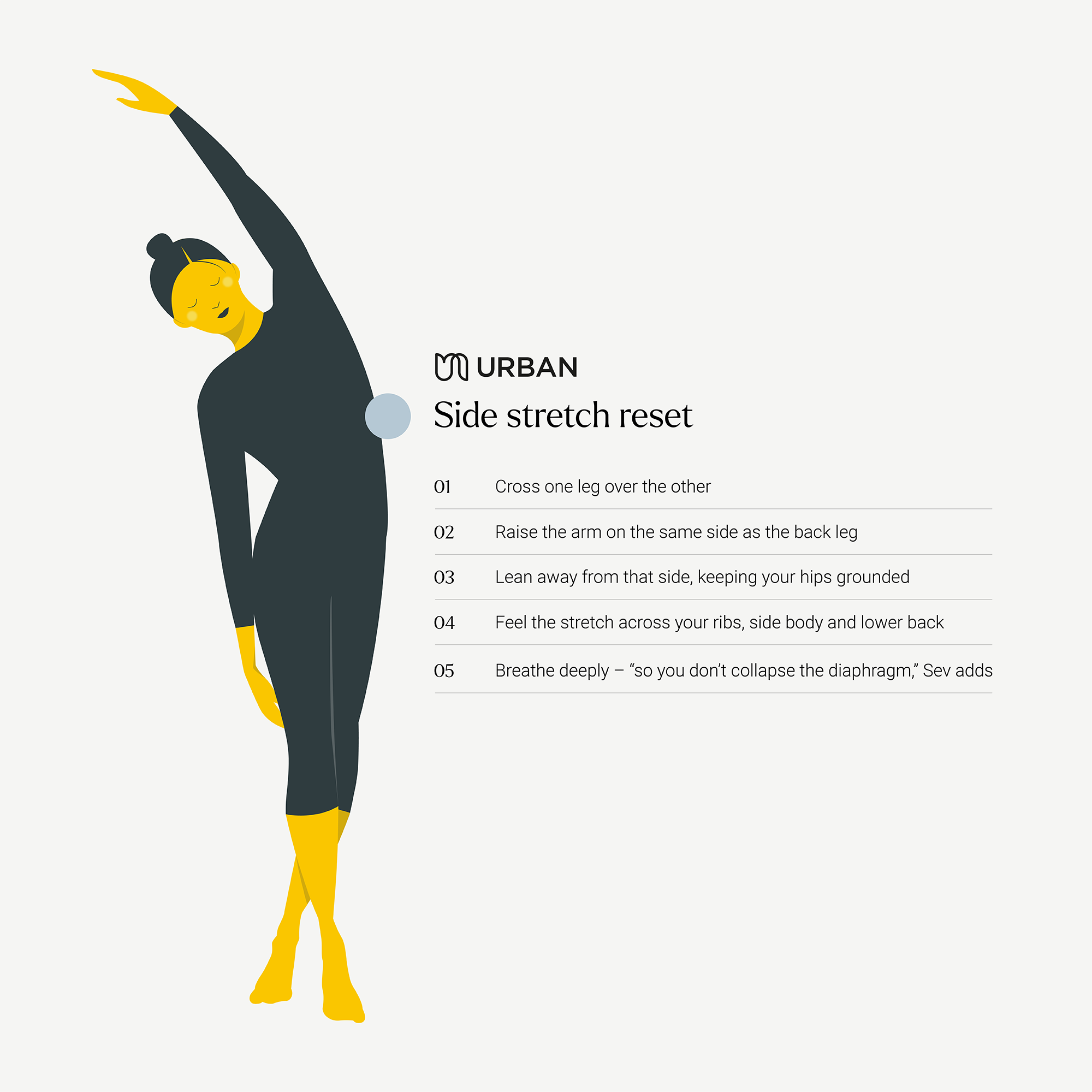 URBAN

Side stretch reset

01 Cross one leg over the other

02 Raise the arm on the same side as the back leg

03 Lean away from that side, keeping your hips grounded

04 Feel the stretch across your ribs, side body and lower back

05 Breathe deeply – “so you don’t collapse the diaphragm,” Sev adds