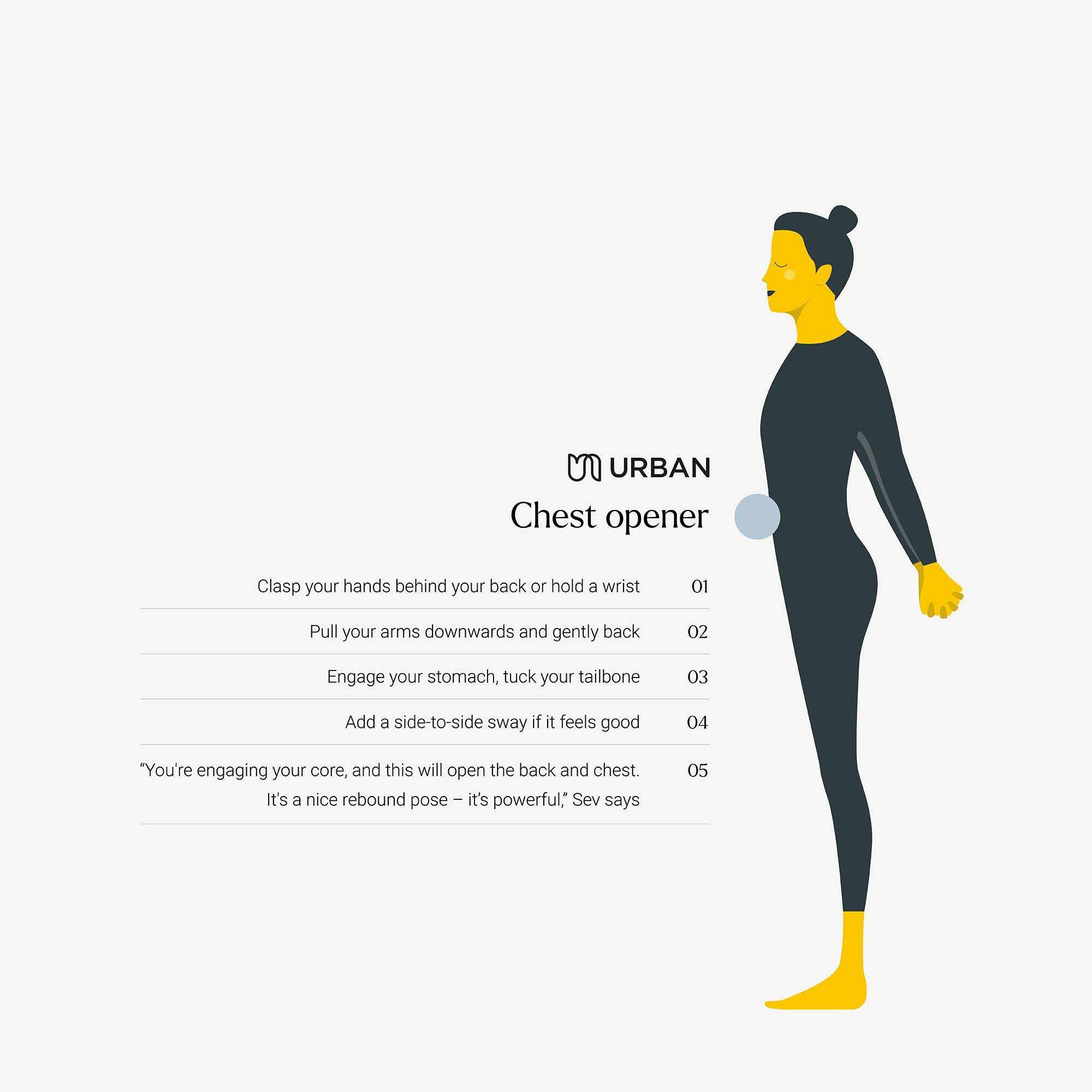 URBAN

Chest opener

Clasp your hands behind your back or hold a wrist 01

Pull your arms downwards and gently back 02

Engage your stomach, tuck your tailbone 03

Add a side-to-side sway if it feels good 04

“You're engaging your core, and this will open the back and chest. It's a nice rebound pose – it’s powerful,” Sev says 05