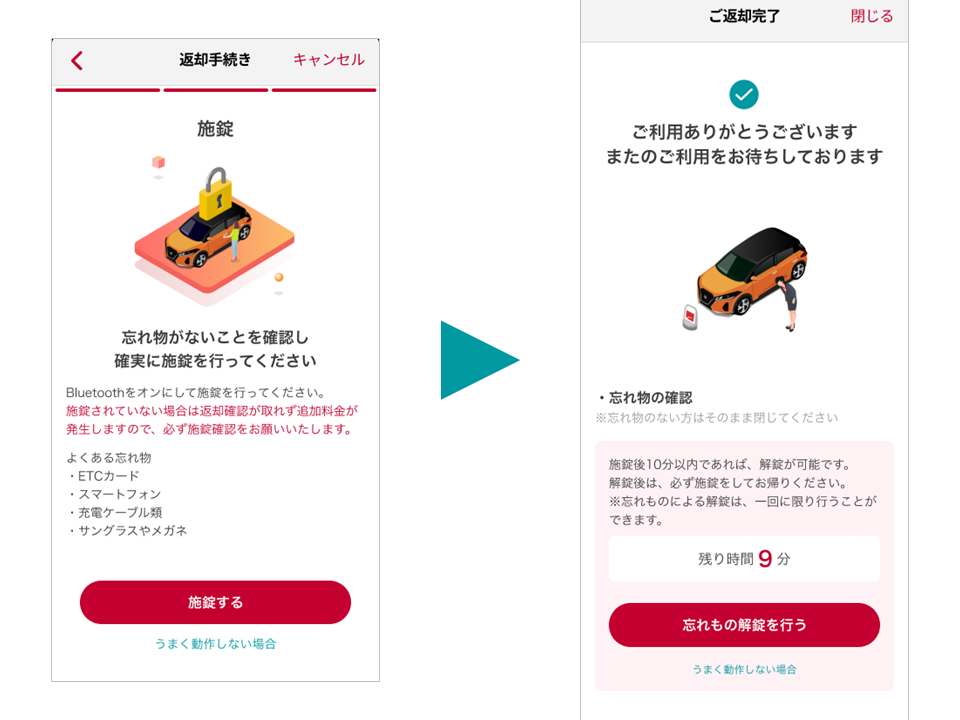 返却手続き　キャンセル

施錠

忘れ物がないことを確認し
確実に施錠を行ってください

Bluetoothをオンにして施錠を行ってください。
施錠されていない場合は返却確認が取れず追加料金が発生しますので、必ず施錠確認をお願いいたします。

よくある忘れ物
・ETCカード
・スマートフォン
・充電ケーブル類
・サングラスやメガネ

施錠する

うまく動作しない場合

ご返却完了　閉じる

ご利用ありがとうございます
またのご利用をお待ちしております

・忘れ物の確認
※忘れ物のない方はそのまま閉じてください

施錠後10分以内であれば、解錠が可能です。
解錠後は、必ず施錠をしてお帰りください。
※忘れものによる解錠は、一回に限り行うことができます。

残り時間 9 分

忘れもの解錠を行う

うまく動作しない場合