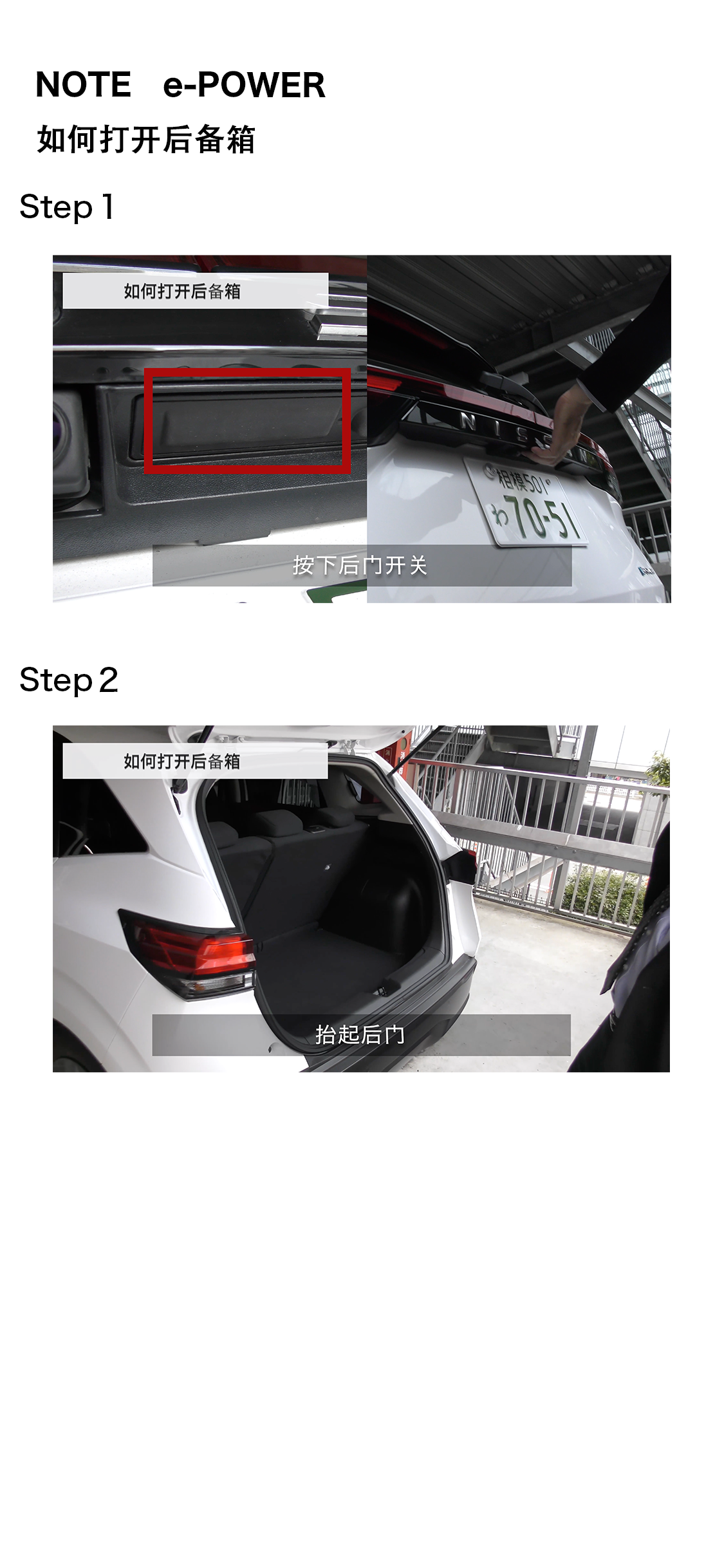 NOTE e-POWER

如何打开后备箱

Step 1

如何打开后备箱

NISSAN

相模501

わ70-51

按下后门开关

Step 2

如何打开后备箱

抬起后门