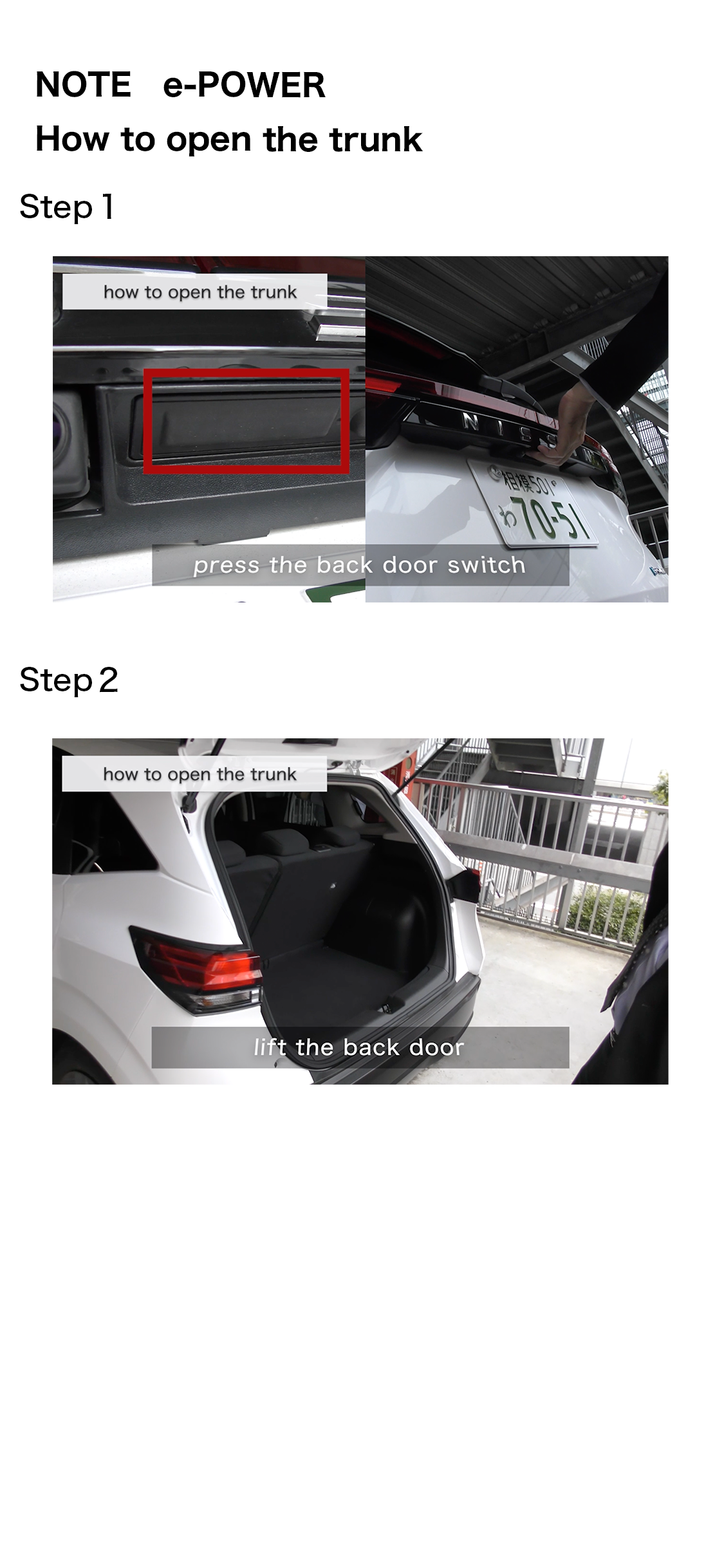 NOTE　e-POWER
How to open the trunk

Step 1

how to open the trunk

NISSAN

相模501
わ 70-51

press the back door switch

Step 2

how to open the trunk

lift the back door