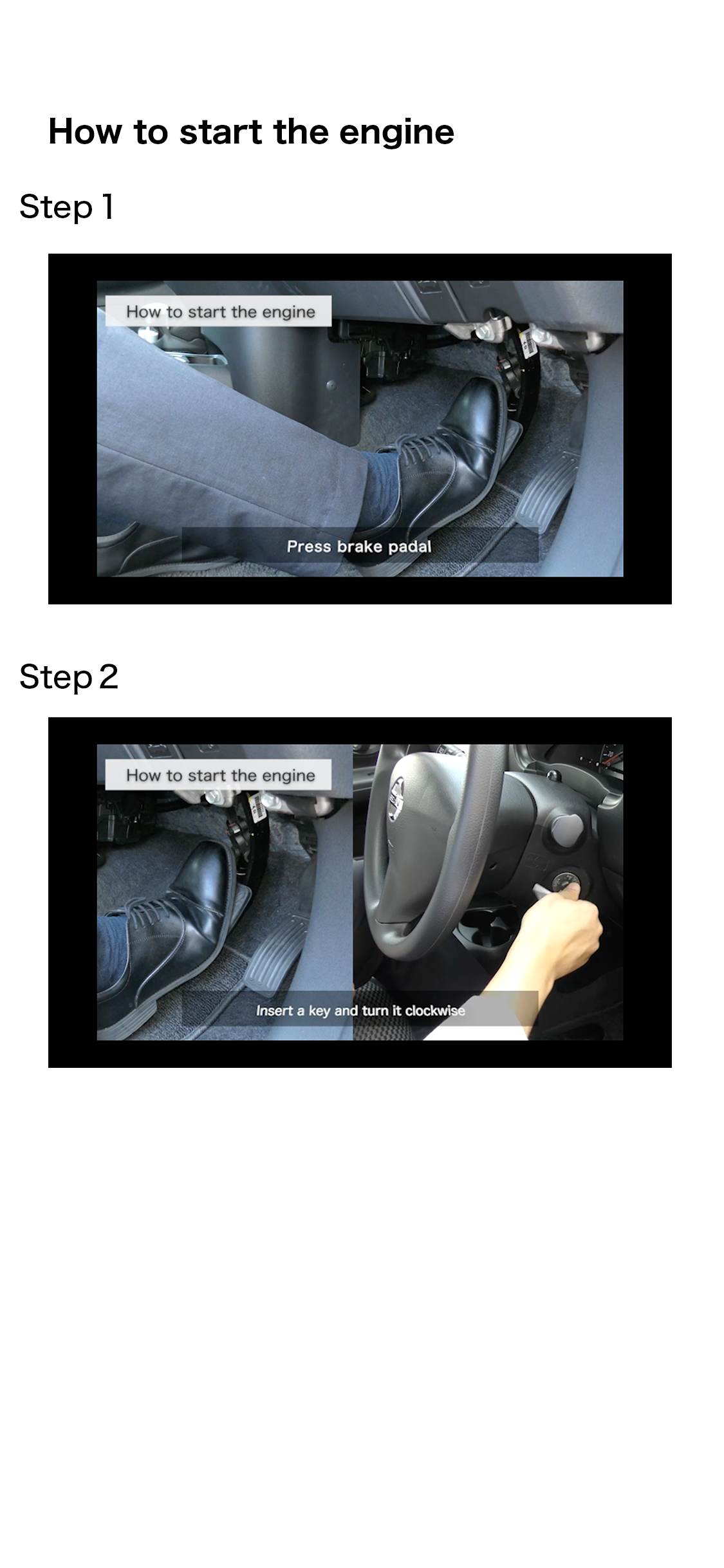 How to start the engine

Step 1

How to start the engine

Press brake padal

Step 2

How to start the engine

Insert a key and turn it clockwise