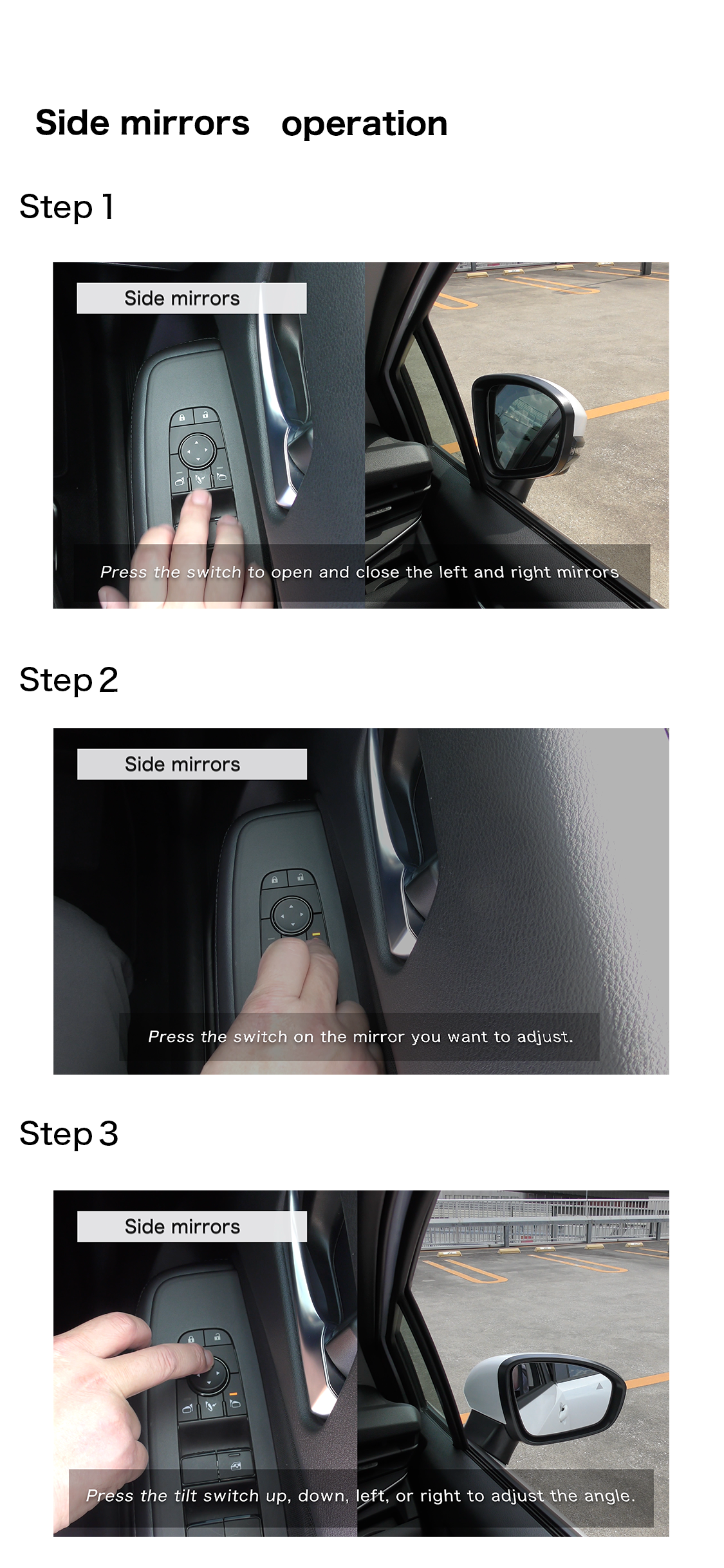 Side mirrors operation

Step 1

Side mirrors

Press the switch to open and close the left and right mirrors

Step 2

Side mirrors

Press the switch on the mirror you want to adjust.

Step 3

Side mirrors

Press the tilt switch up, down, left, or right to adjust the angle.