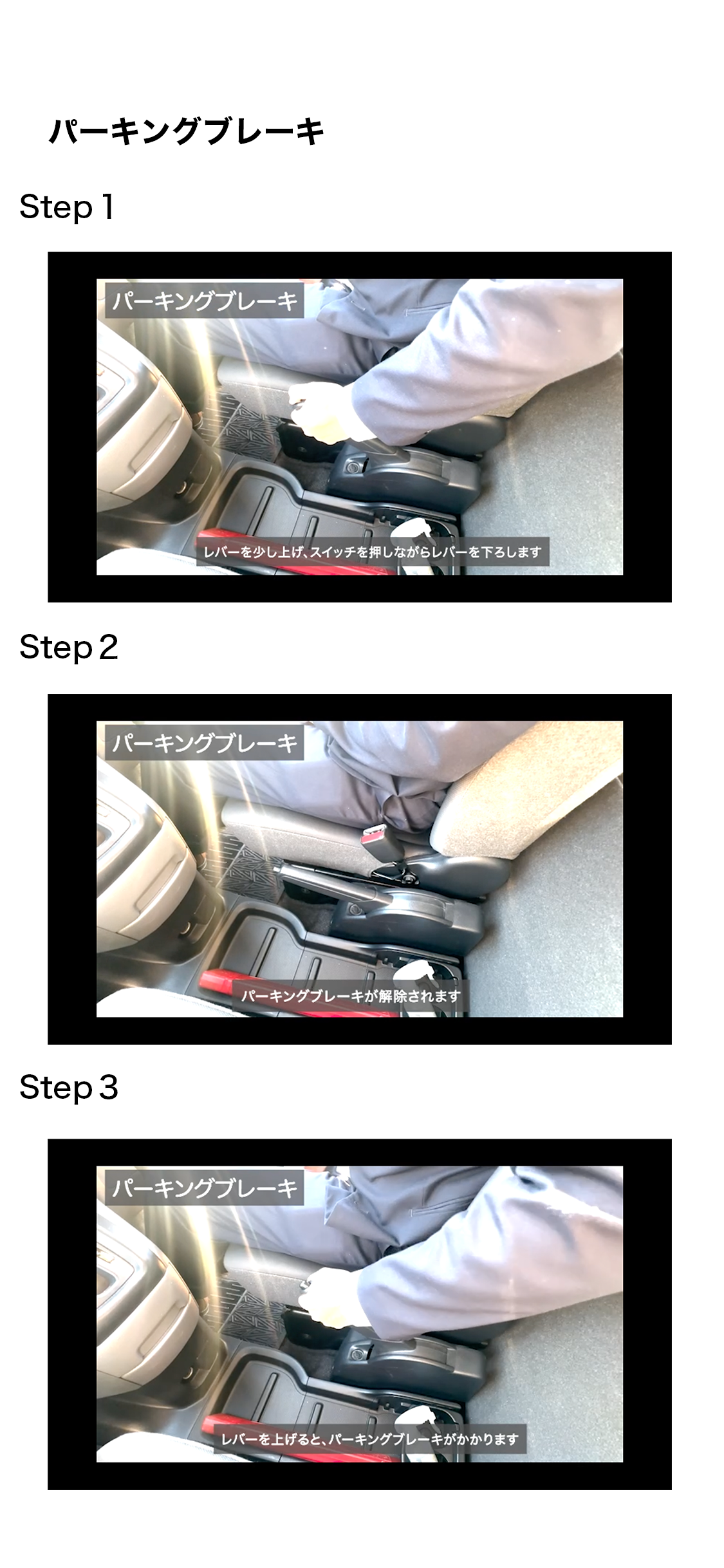 パーキングブレーキ

Step 1

パーキングブレーキ

レバーを少し上げ、スイッチを押しながらレバーを下ろします

Step 2

パーキングブレーキ

パーキングブレーキが解除されます

Step 3

パーキングブレーキ

レバーを上げると、パーキングブレーキがかかります