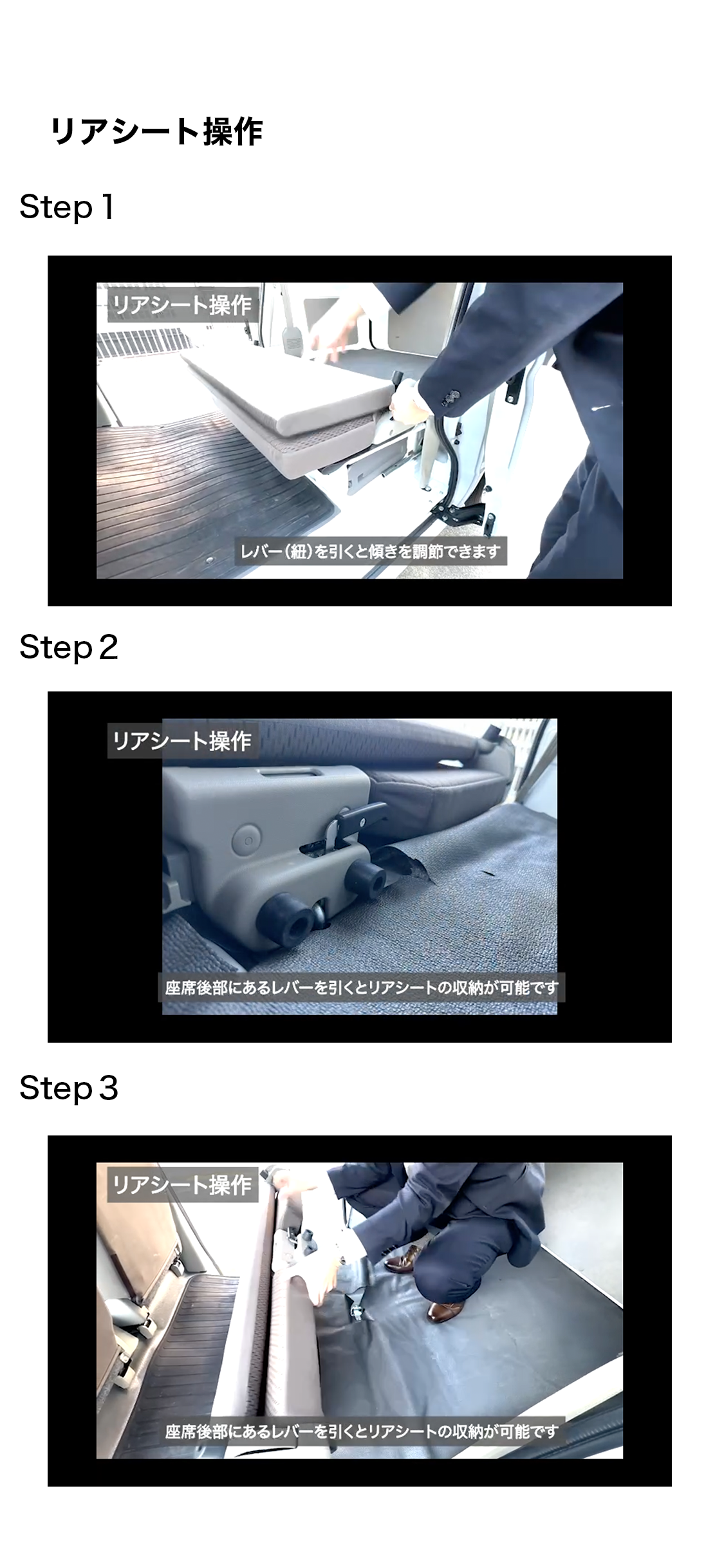 リアシート操作

Step 1

リアシート操作

レバー(紐)を引くと傾きを調節できます

Step 2

リアシート操作

座席後部にあるレバーを引くとリアシートの収納が可能です

Step 3

リアシート操作

座席後部にあるレバーを引くとリアシートの収納が可能です