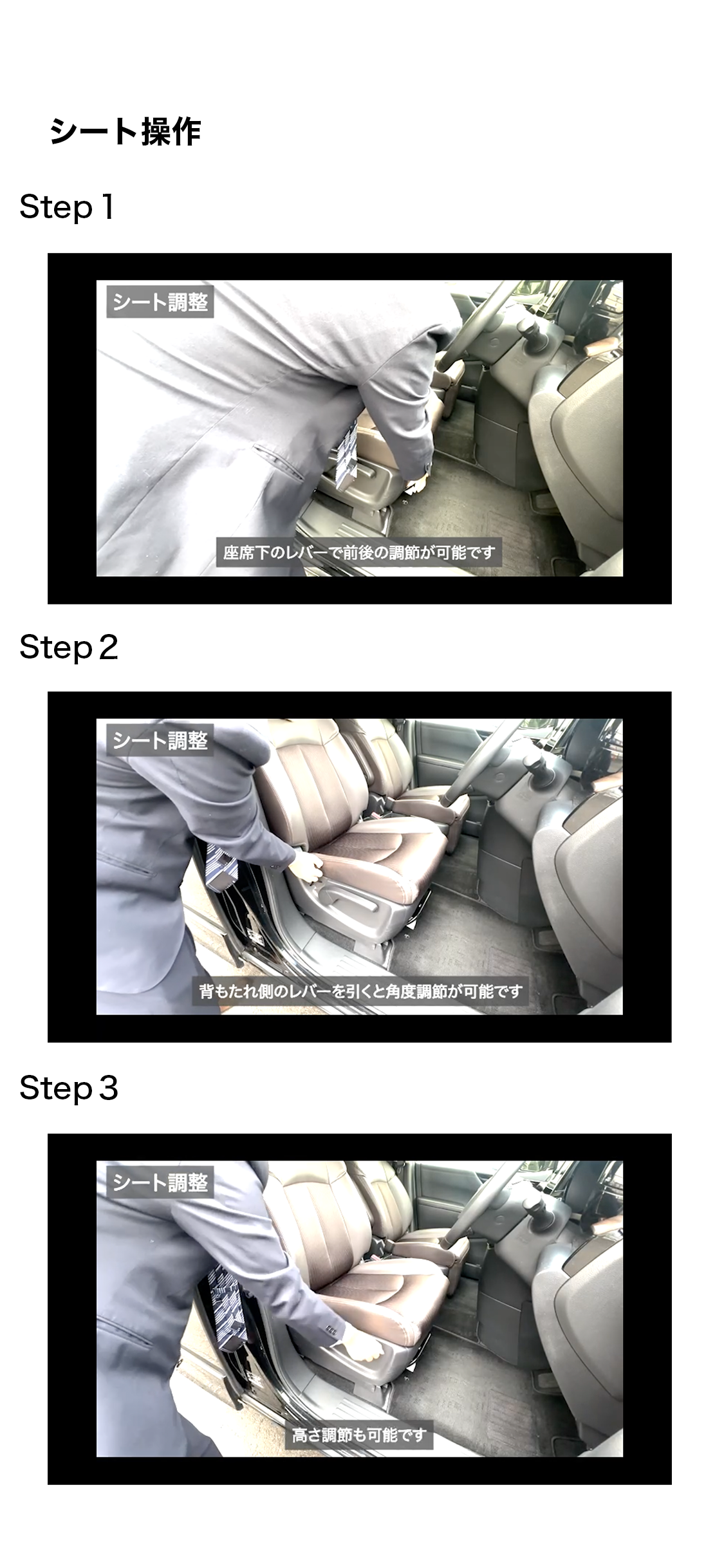 シート操作

Step 1

シート調整

座席下のレバーで前後の調節が可能です

Step 2

シート調整

背もたれ側のレバーを引くと角度調節が可能です

Step 3

シート調整

高さ調節も可能です