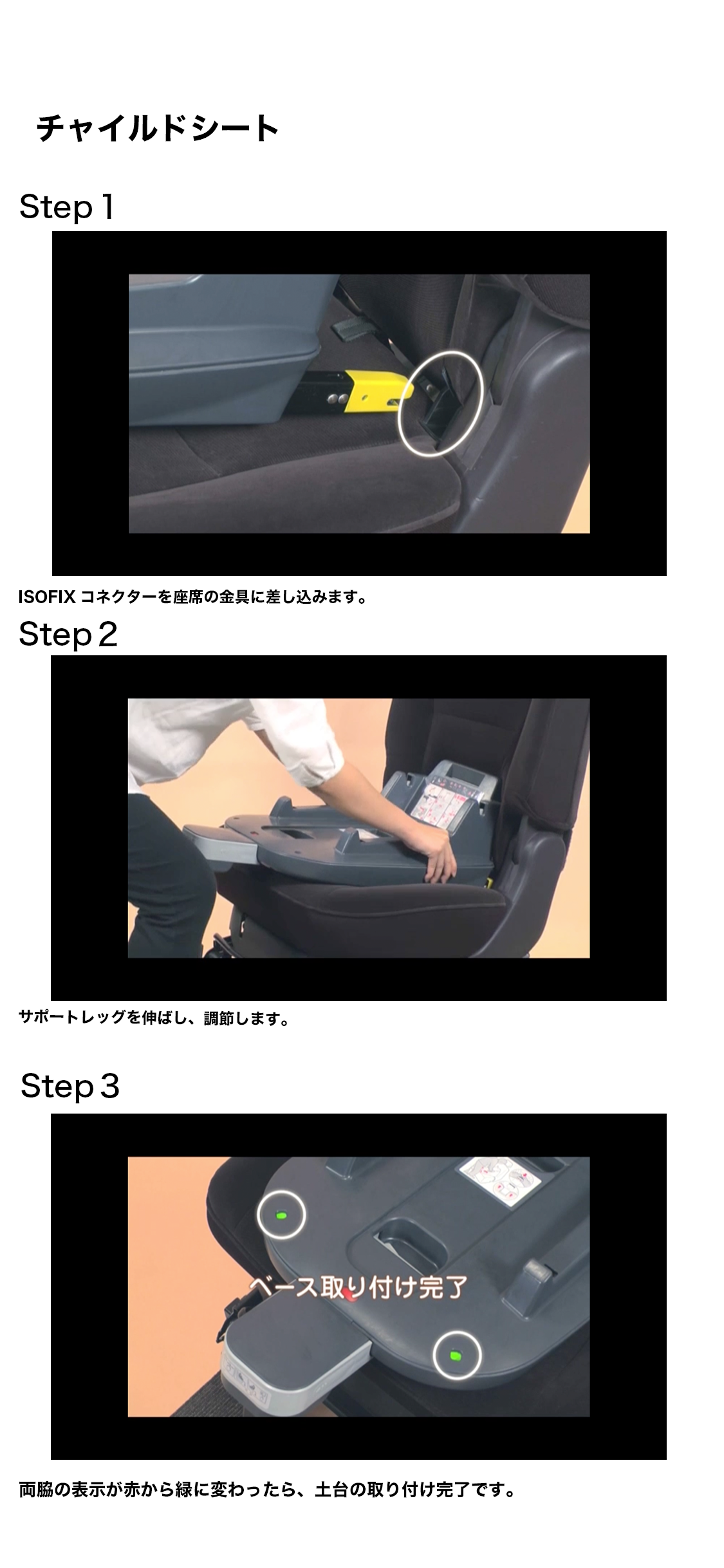 チャイルドシート

Step 1

ISOFIX コネクターを座席の金具に差し込みます。

Step 2

サポートレッグを伸ばし、調節します。

Step 3

ベース取り付け完了

両脇の表示が赤から緑に変わったら、土台の取り付け完了です。